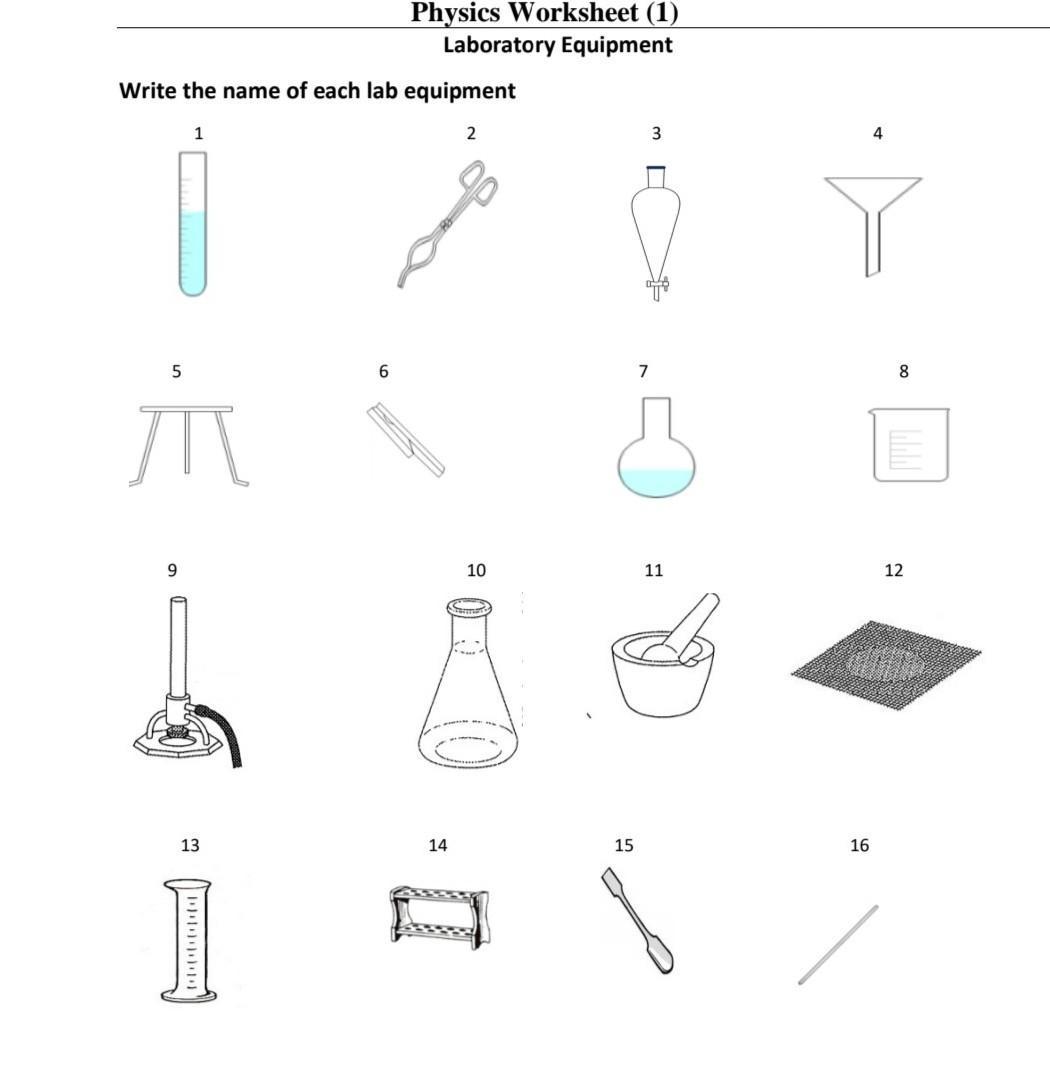 Physics Worksheet (1)
Laboratory Equipment

Write the name of each lab equipment

1
2
3
4

5
6
7
8

9
10
11
12

13
14
15
16