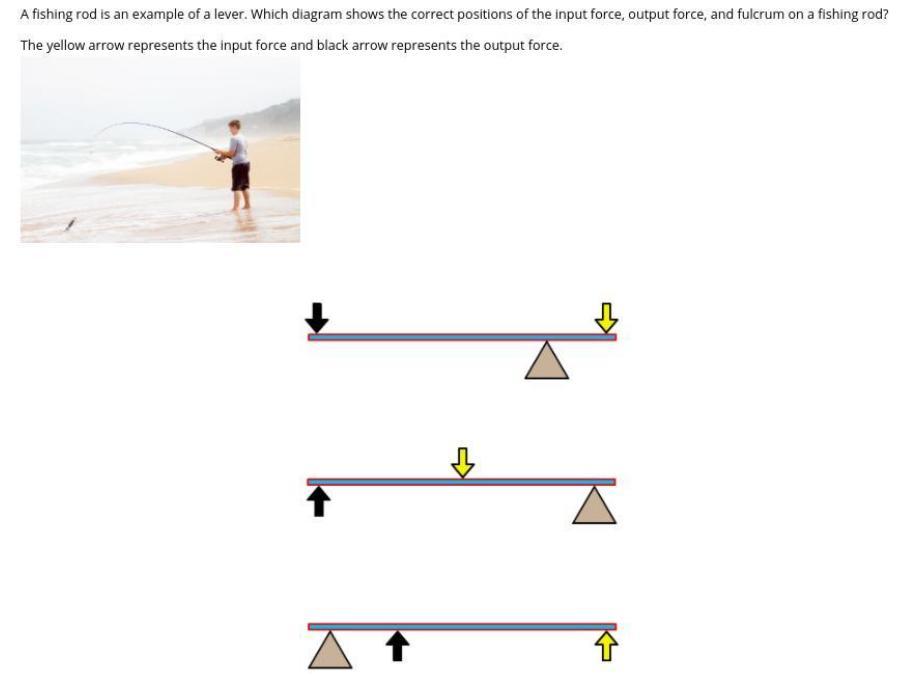 A fishing rod is an example of a lever. Which diagram shows the correct positions of the input force, output force, and fulcrum on a fishing rod?

The yellow arrow represents the input force and black arrow represents the output force.