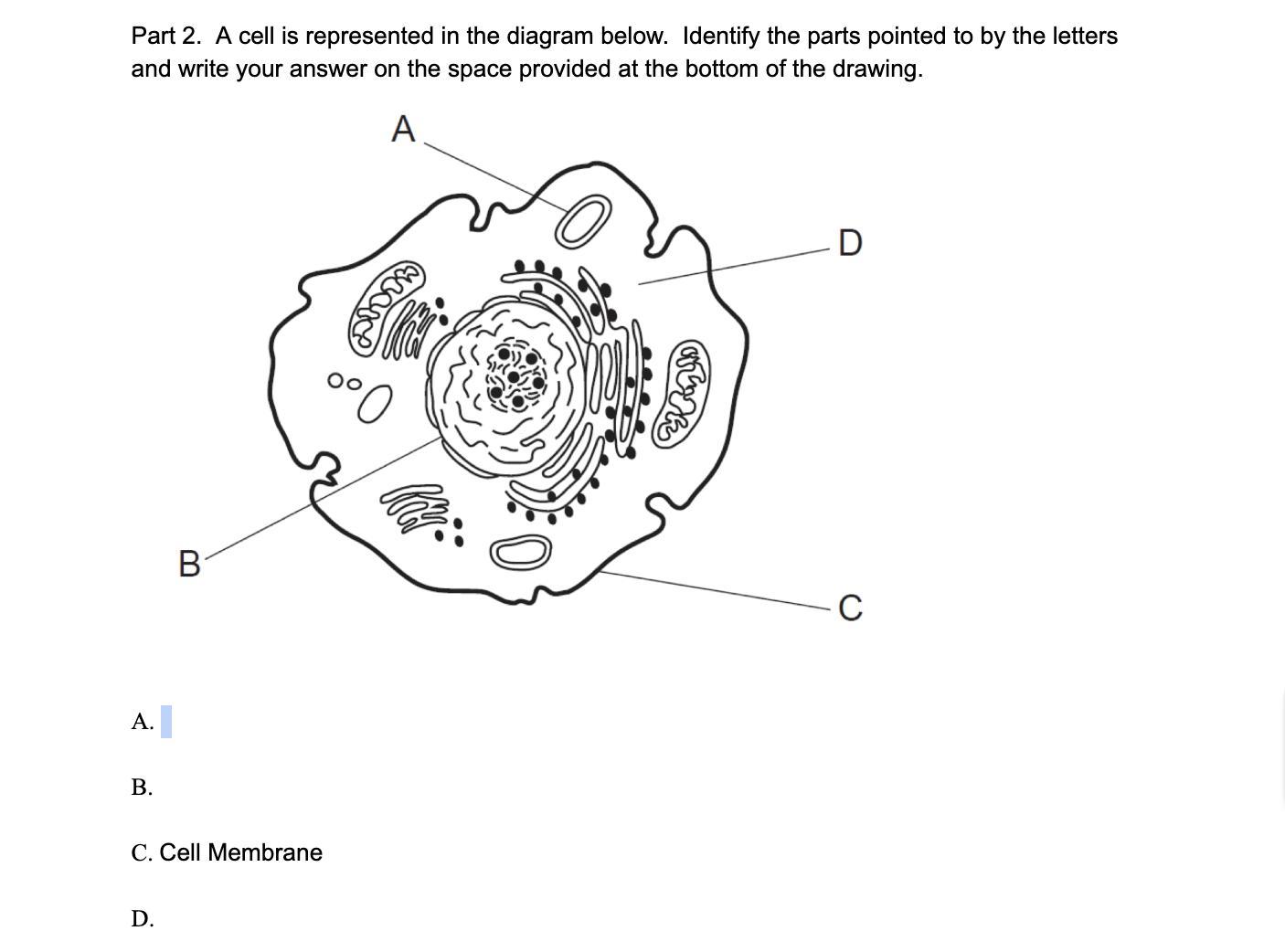 Part 2. A cell is represented in the diagram below. Identify the parts pointed to by the letters and write your answer on the space provided at the bottom of the drawing.

A

D

B

C

A.

B.

C. Cell Membrane

D.