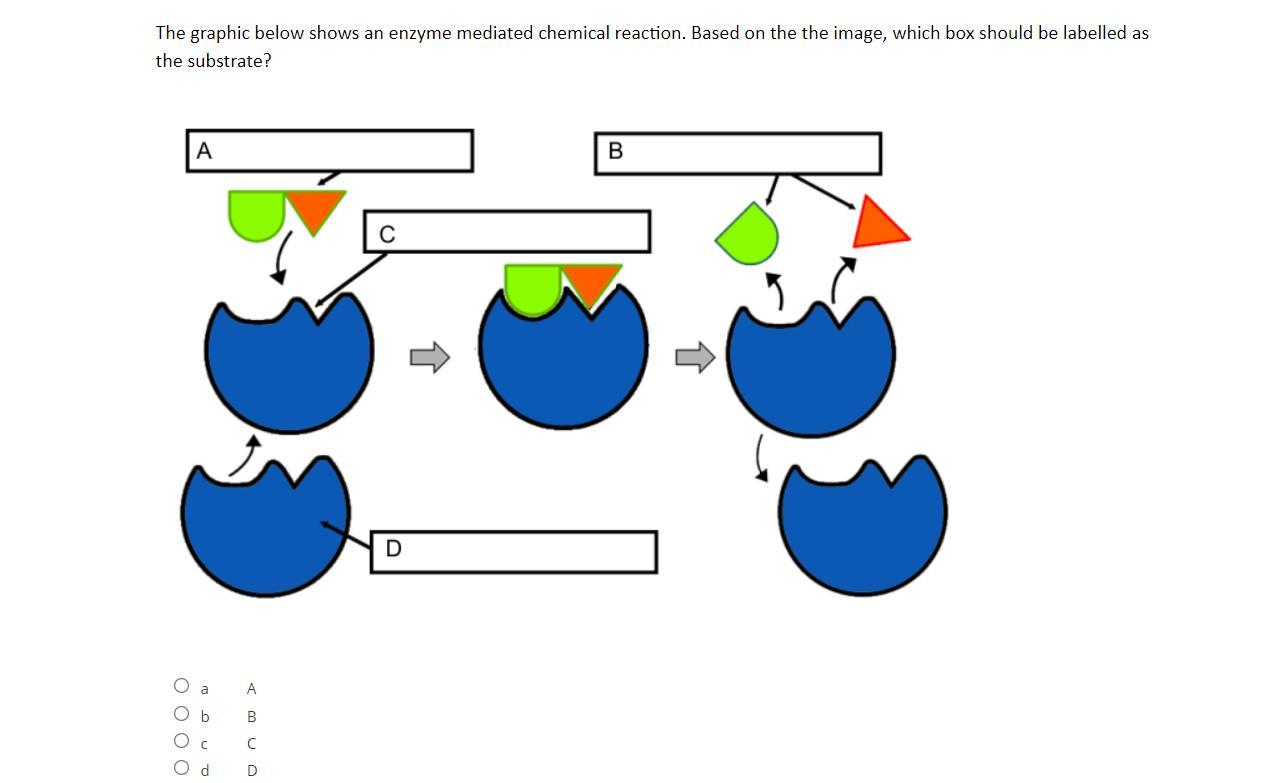 The graphic below shows an enzyme mediated chemical reaction. Based on the the image, which box should be labelled as the substrate?

A

B

C

D

a A
b B
c C
d D