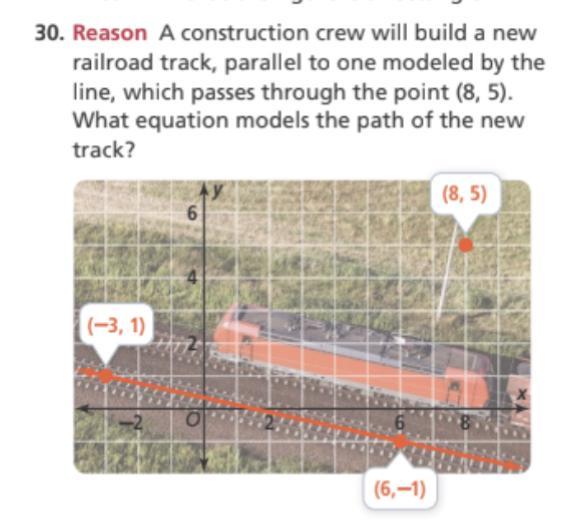 30. Reason A construction crew will build a new railroad track, parallel to one modeled by the line, which passes through the point (8, 5). What equation models the path of the new track?

y
(8, 5)
6
4
(−3, 1)
2
x
−2
O
2
6
8
(6,−1)