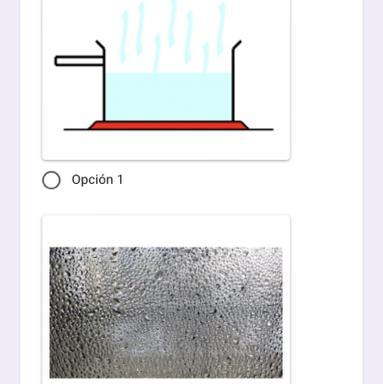 Opción 1