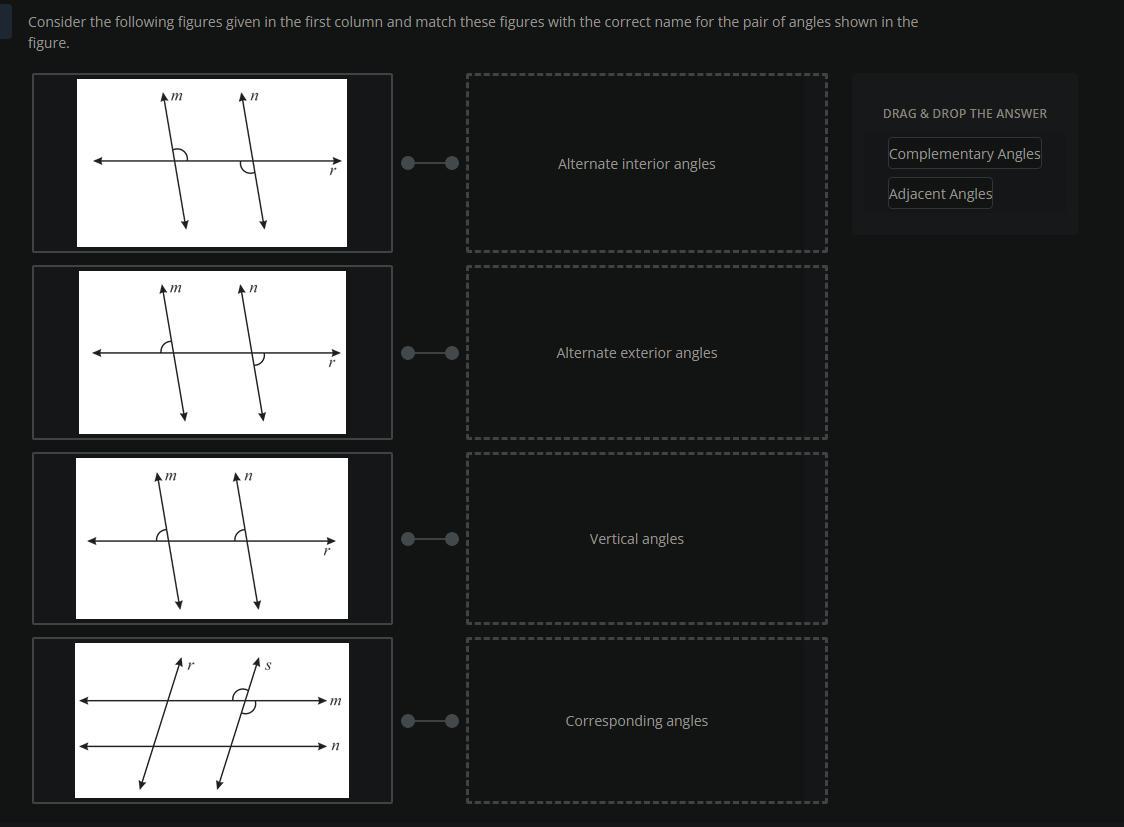 Consider the following figures given in the first column and match these figures with the correct name for the pair of angles shown in the figure.

$m$ $n$ $r$

Alternate interior angles

$m$ $n$ $r$

Alternate exterior angles

$m$ $n$ $r$

Vertical angles

$r$ $s$ $m$ $n$

Corresponding angles

DRAG & DROP THE ANSWER

Complementary Angles

Adjacent Angles