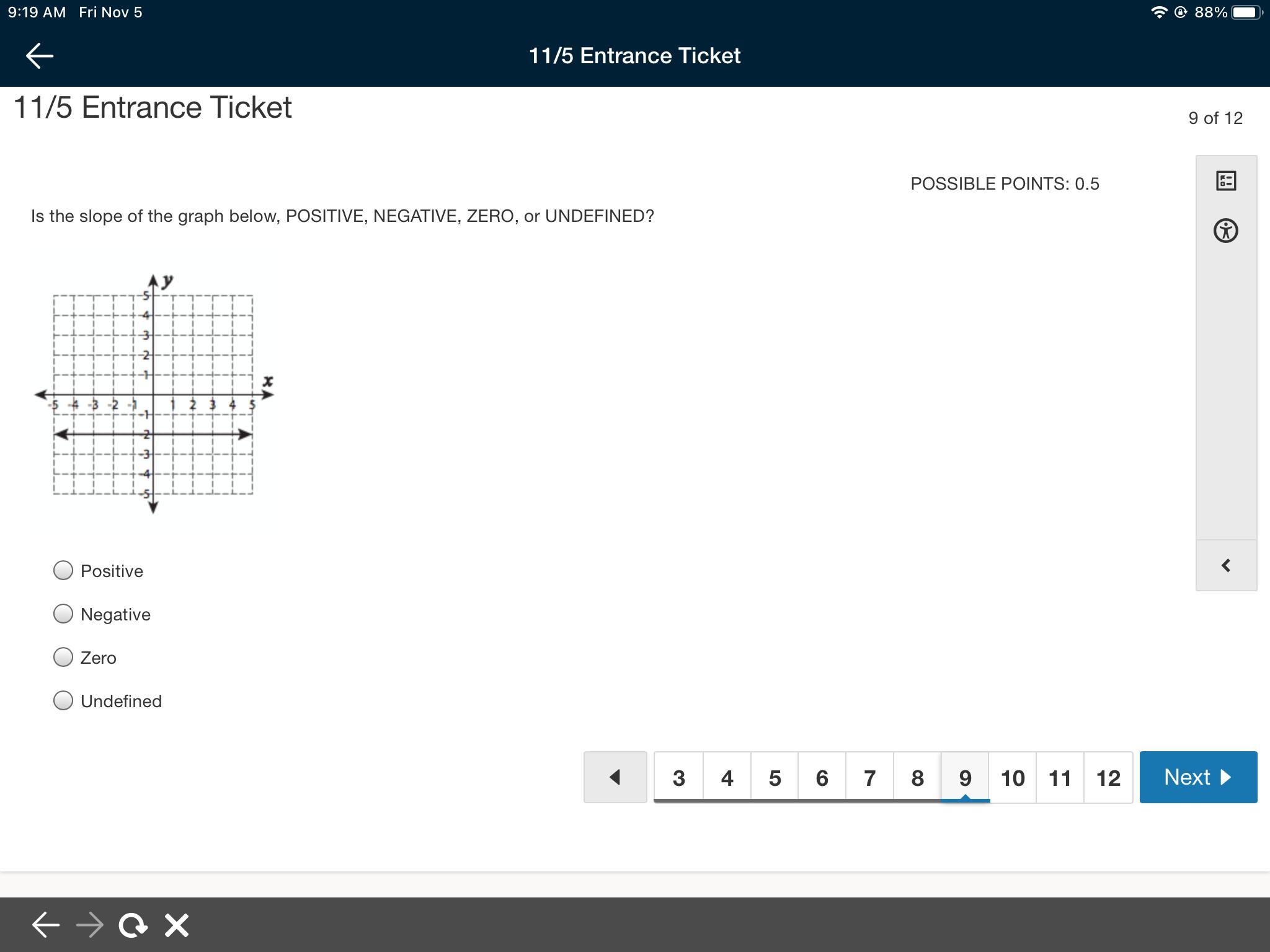 9:19 AM Fri Nov 5

88%

11/5 Entrance Ticket

11/5 Entrance Ticket

9 of 12

POSSIBLE POINTS: 0.5

Is the slope of the graph below, POSITIVE, NEGATIVE, ZERO, or UNDEFINED?

y
5
4
3
2
1
x
-5 -4 -3 -2 -1 1 2 3 4 5
-1
-2
-3
-4
-5

Positive

Negative

Zero

Undefined

3 4 5 6 7 8 9 10 11 12

Next