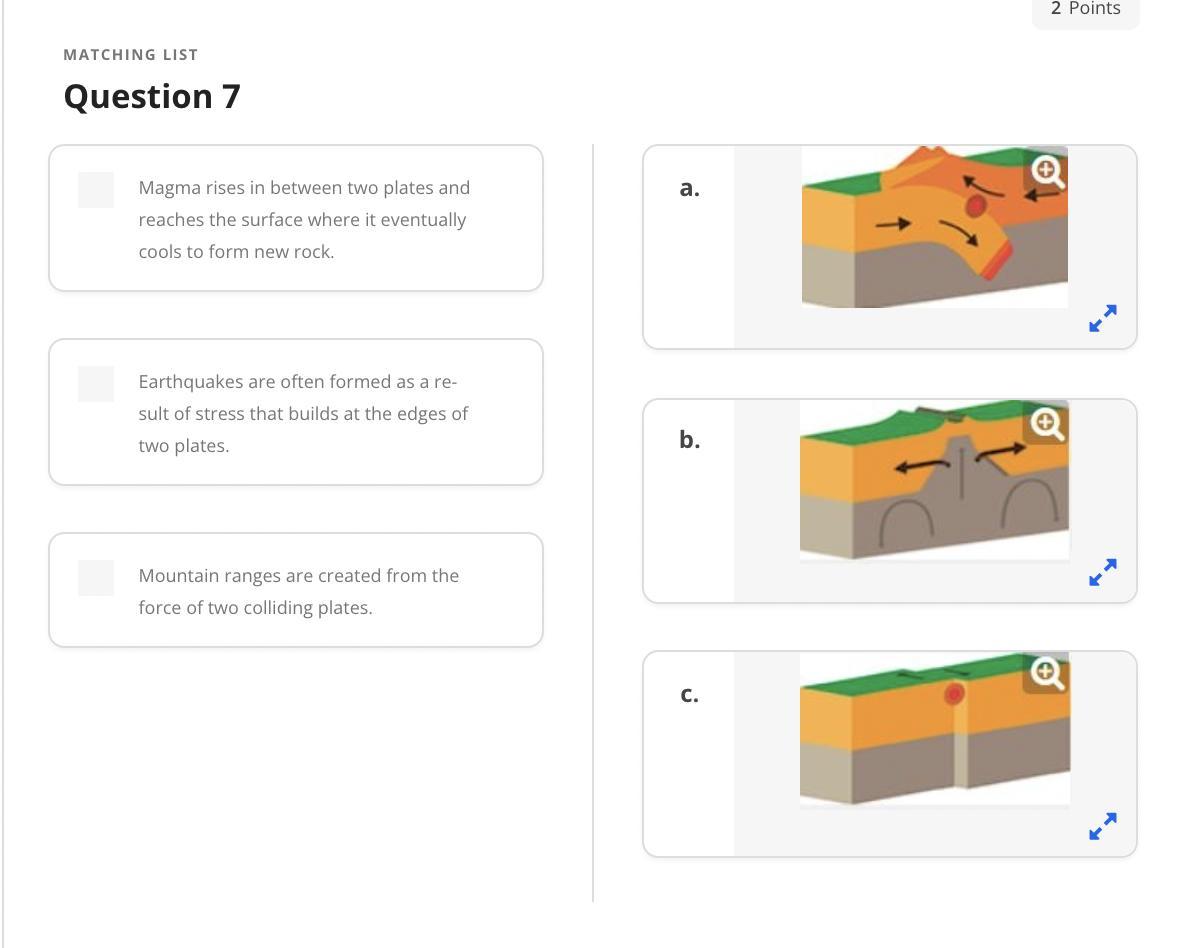 2 Points

MATCHING LIST

Question 7

Magma rises in between two plates and reaches the surface where it eventually cools to form new rock.

Earthquakes are often formed as a result of stress that builds at the edges of two plates.

Mountain ranges are created from the force of two colliding plates.

a.

b.

c.