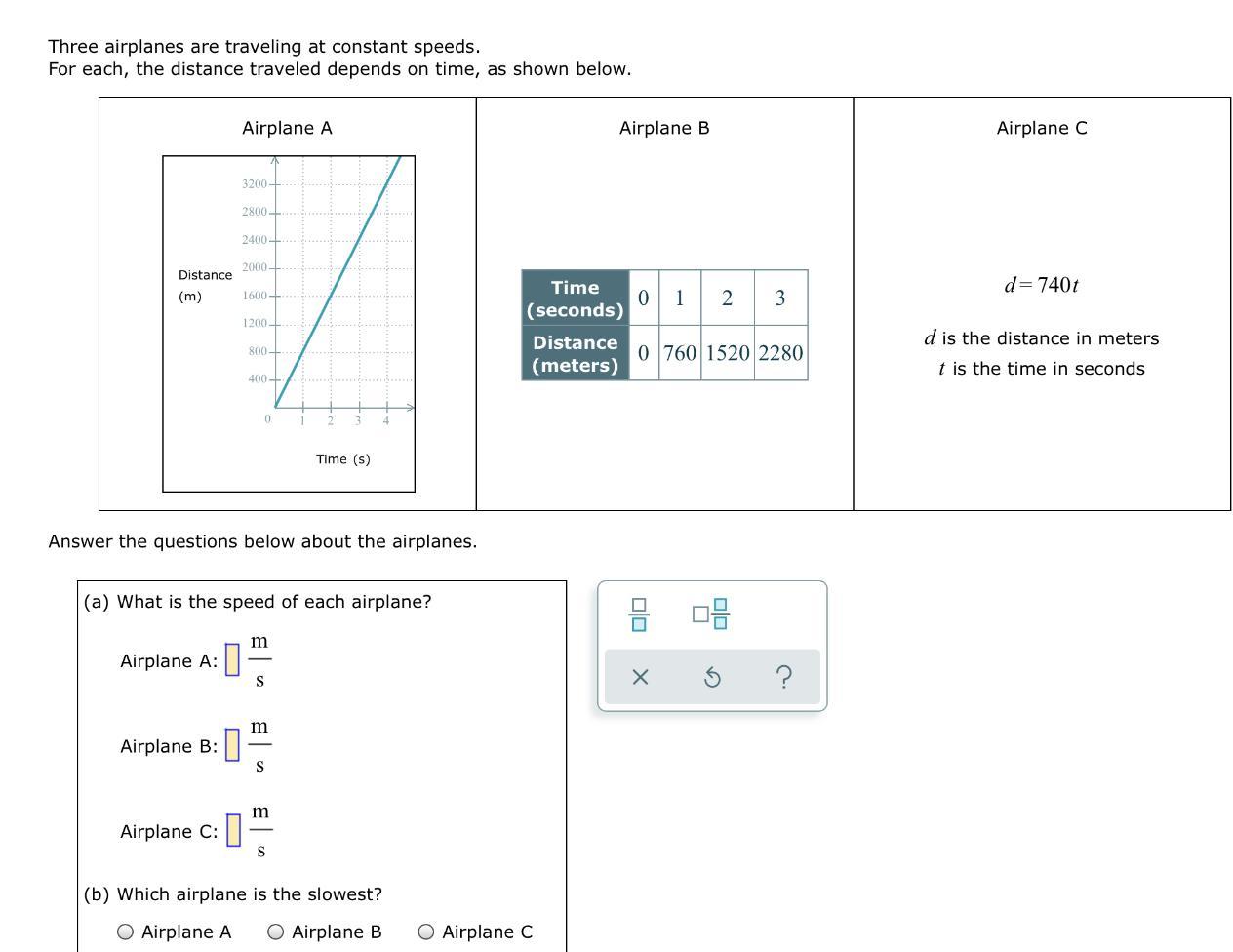 Three airplanes are traveling at constant speeds.
For each, the distance traveled depends on time, as shown below.

Airplane A

Distance (m)

3200
2800
2400
2000
1600
1200
800
400
0
1 2 3 4

Time (s)

Airplane B

| Time (seconds) | 0 | 1 | 2 | 3 |
|---|---|---|---|---|
| Distance (meters) | 0 | 760 | 1520 | 2280 |

Airplane C

$d = 740t$

$d$ is the distance in meters
$t$ is the time in seconds

Answer the questions below about the airplanes.

(a) What is the speed of each airplane?

Airplane A: $\frac{m}{s}$

Airplane B: $\frac{m}{s}$

Airplane C: $\frac{m}{s}$

(b) Which airplane is the slowest?

Airplane A Airplane B Airplane C

× ?