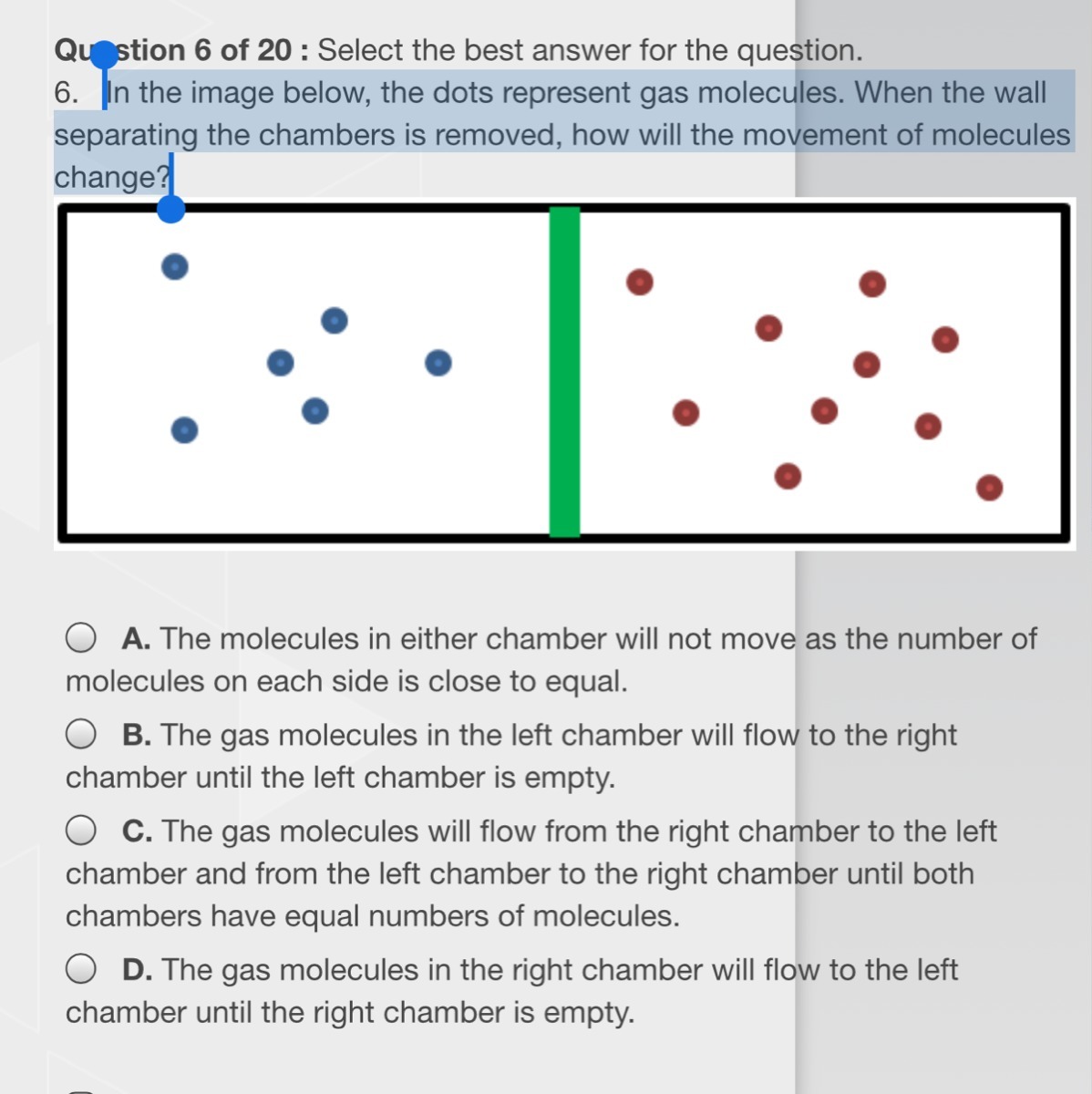 Question 6 of 20 : Select the best answer for the question.
6. In the image below, the dots represent gas molecules. When the wall separating the chambers is removed, how will the movement of molecules change?

A. The molecules in either chamber will not move as the number of molecules on each side is close to equal.

B. The gas molecules in the left chamber will flow to the right chamber until the left chamber is empty.

C. The gas molecules will flow from the right chamber to the left chamber and from the left chamber to the right chamber until both chambers have equal numbers of molecules.

D. The gas molecules in the right chamber will flow to the left chamber until the right chamber is empty.