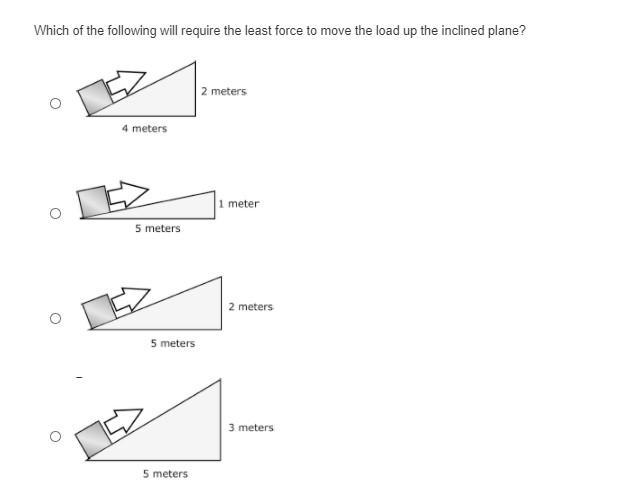 Which of the following will require the least force to move the load up the inclined plane?

2 meters
4 meters

1 meter
5 meters

2 meters
5 meters

3 meters
5 meters