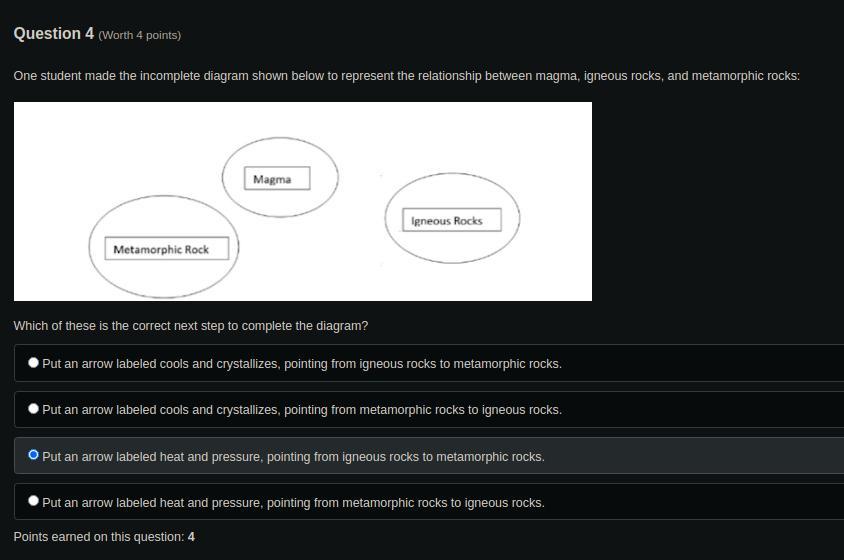 Question 4 (Worth 4 points)

One student made the incomplete diagram shown below to represent the relationship between magma, igneous rocks, and metamorphic rocks:

Magma

Igneous Rocks

Metamorphic Rock

Which of these is the correct next step to complete the diagram?

Put an arrow labeled cools and crystallizes, pointing from igneous rocks to metamorphic rocks.

Put an arrow labeled cools and crystallizes, pointing from metamorphic rocks to igneous rocks.

Put an arrow labeled heat and pressure, pointing from igneous rocks to metamorphic rocks.

Put an arrow labeled heat and pressure, pointing from metamorphic rocks to igneous rocks.

Points earned on this question: 4