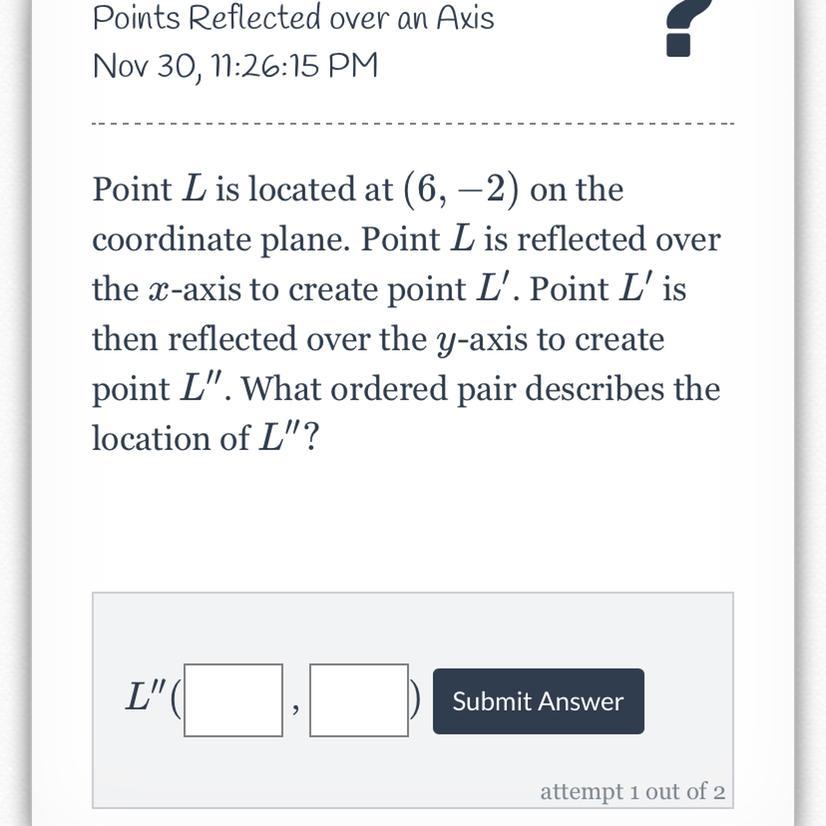 Points Reflected over an Axis
Nov 30, 11:26:15 PM

Point $L$ is located at $(6, -2)$ on the coordinate plane. Point $L$ is reflected over the $x$-axis to create point $L'$. Point $L'$ is then reflected over the $y$-axis to create point $L''$. What ordered pair describes the location of $L''$?

$L''($ , $)$ Submit Answer

attempt 1 out of 2