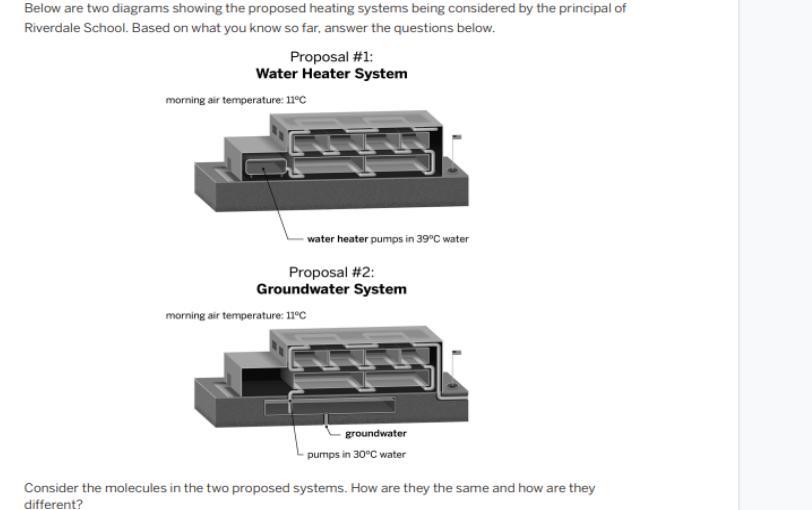 Below are two diagrams showing the proposed heating systems being considered by the principal of Riverdale School. Based on what you know so far, answer the questions below.

Proposal #1:
Water Heater System

morning air temperature: 11°C

water heater pumps in 39°C water

Proposal #2:
Groundwater System

morning air temperature: 11°C

groundwater

pumps in 30°C water

Consider the molecules in the two proposed systems. How are they the same and how are they different?