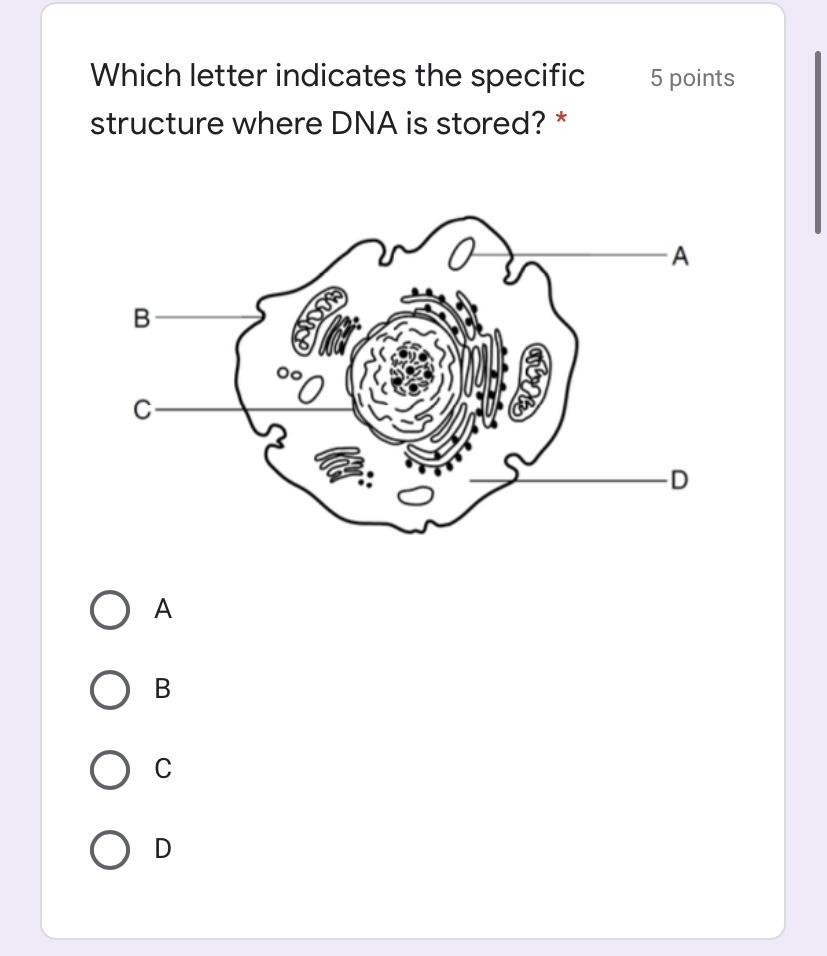 Which letter indicates the specific structure where DNA is stored? *

5 points

A

B

C

D

A

B

C

D