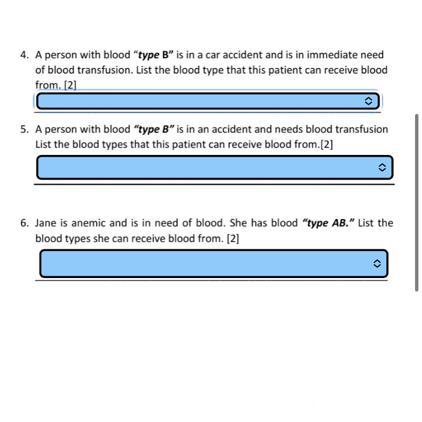 4. A person with blood "type B" is in a car accident and is in immediate need of blood transfusion. List the blood type that this patient can receive blood from. [2]

5. A person with blood "type B" is in an accident and needs blood transfusion List the blood types that this patient can receive blood from.[2]

6. Jane is anemic and is in need of blood. She has blood "type AB." List the blood types she can receive blood from. [2]