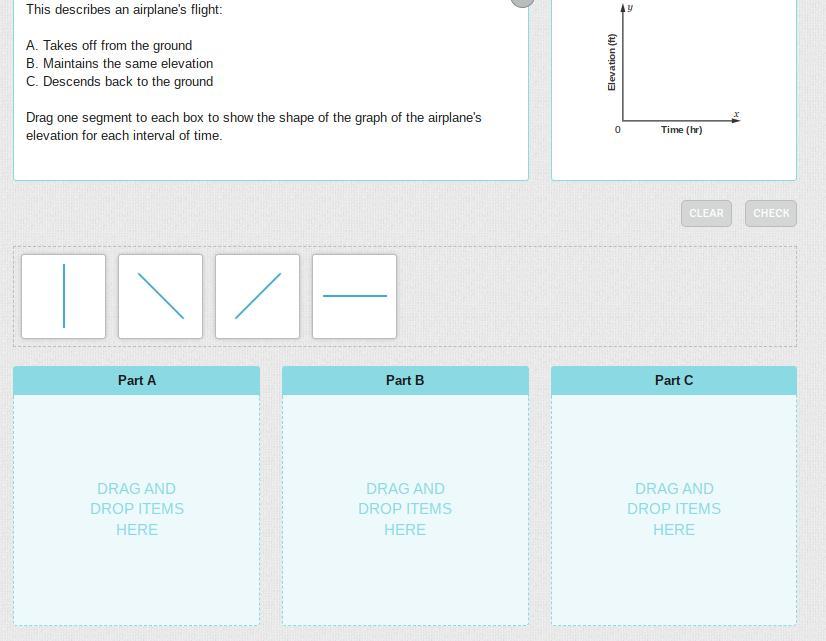 This describes an airplane's flight:

A. Takes off from the ground
B. Maintains the same elevation
C. Descends back to the ground

Drag one segment to each box to show the shape of the graph of the airplane's elevation for each interval of time.

$y$
Elevation (ft)
0
Time (hr)
$x$

CLEAR
CHECK

Part A
DRAG AND DROP ITEMS HERE

Part B
DRAG AND DROP ITEMS HERE

Part C
DRAG AND DROP ITEMS HERE