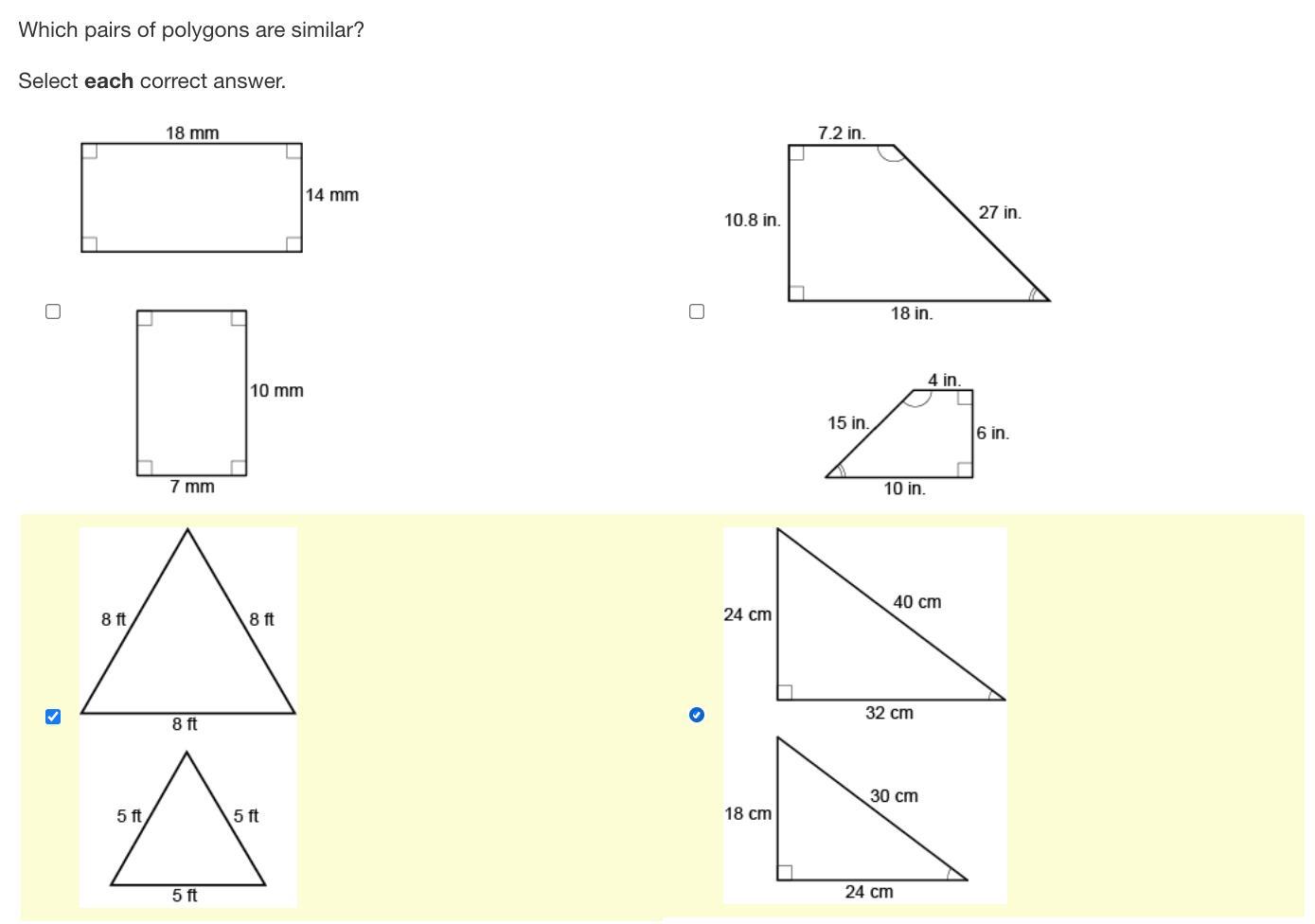 Which pairs of polygons are similar?

Select **each** correct answer.

18 mm

14 mm

10 mm

7 mm

7.2 in.

10.8 in.

27 in.

18 in.

4 in.

15 in.

6 in.

10 in.

8 ft

8 ft

8 ft

5 ft

5 ft

5 ft

24 cm

40 cm

32 cm

18 cm

30 cm

24 cm