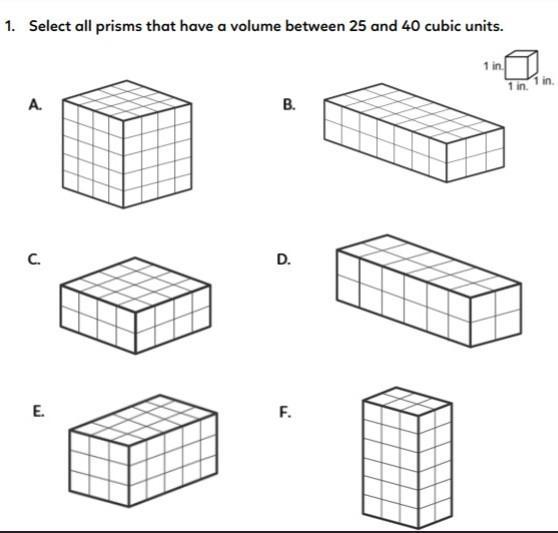 1. Select all prisms that have a volume between 25 and 40 cubic units.

1 in.
1 in.
1 in.

A.

B.

C.

D.

E.

F.