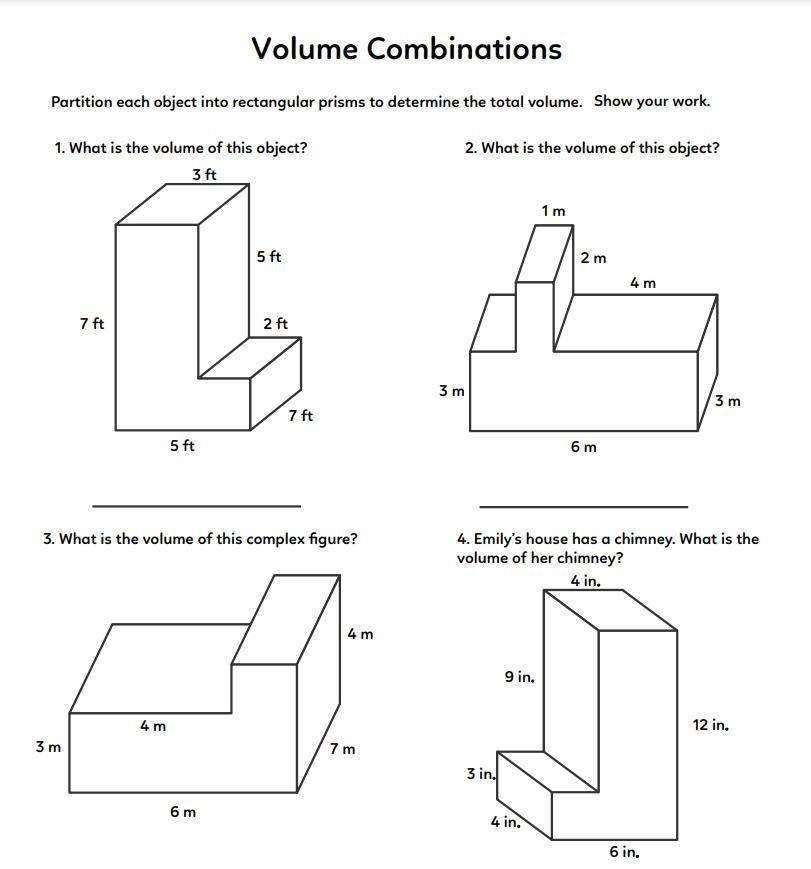 Volume Combinations

Partition each object into rectangular prisms to determine the total volume. Show your work.

1. What is the volume of this object?

3 ft
5 ft
7 ft
2 ft
7 ft
5 ft

2. What is the volume of this object?

1 m
2 m
4 m
3 m
3 m
6 m

3. What is the volume of this complex figure?

4 m
4 m
3 m
7 m
6 m

4. Emily's house has a chimney. What is the volume of her chimney?

4 in.
9 in.
12 in.
3 in.
4 in.
6 in.