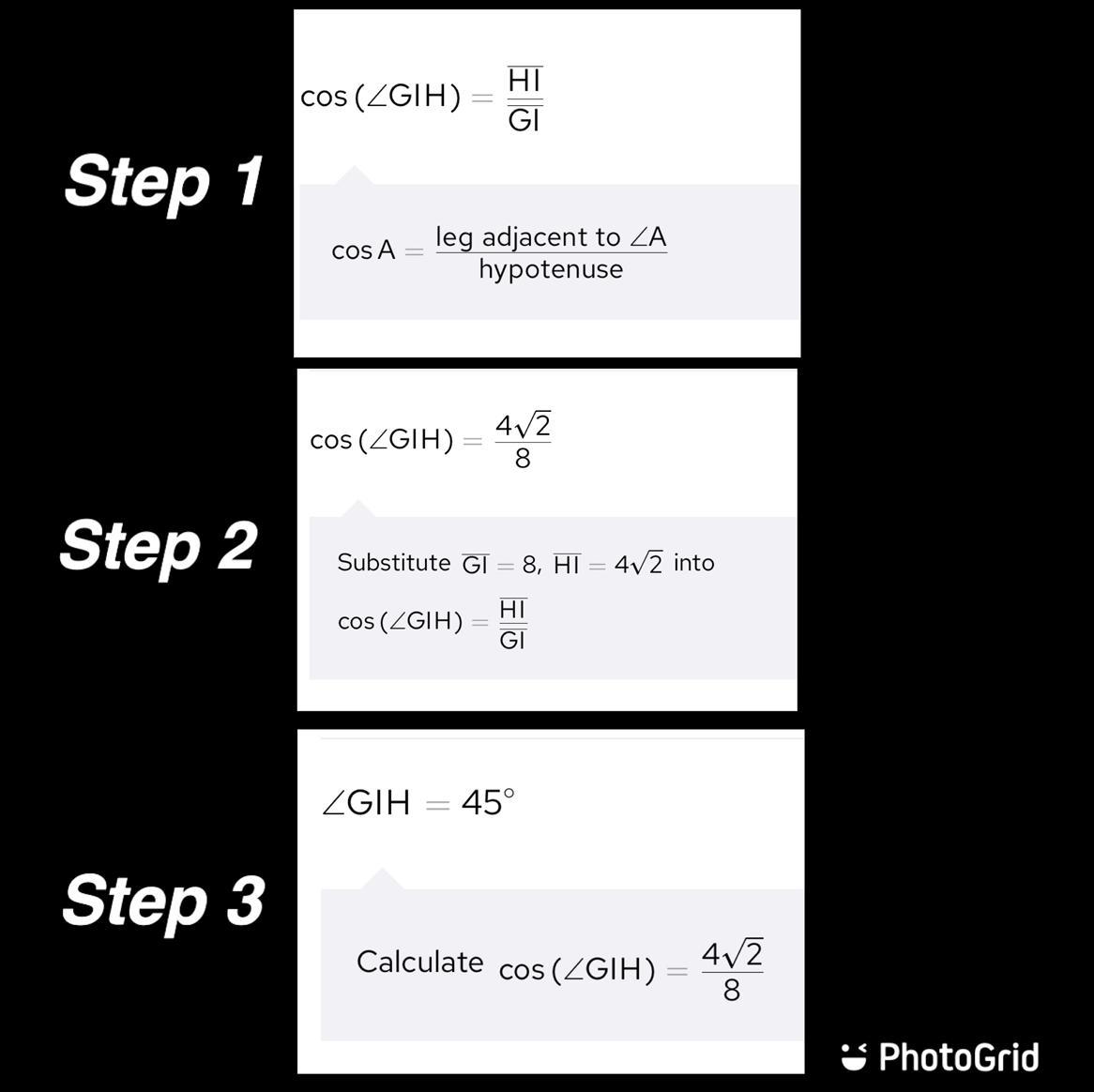 Step 1

$\cos(\angle GIH) = \frac{\overline{HI}}{\overline{GI}}$

$\cos A = \frac{\text{leg adjacent to } \angle A}{\text{hypotenuse}}$

Step 2

$\cos(\angle GIH) = \frac{4\sqrt{2}}{8}$

Substitute $\overline{GI} = 8$, $\overline{HI} = 4\sqrt{2}$ into $\cos(\angle GIH) = \frac{\overline{HI}}{\overline{GI}}$

Step 3

$\angle GIH = 45^\circ$

Calculate $\cos(\angle GIH) = \frac{4\sqrt{2}}{8}$

PhotoGrid