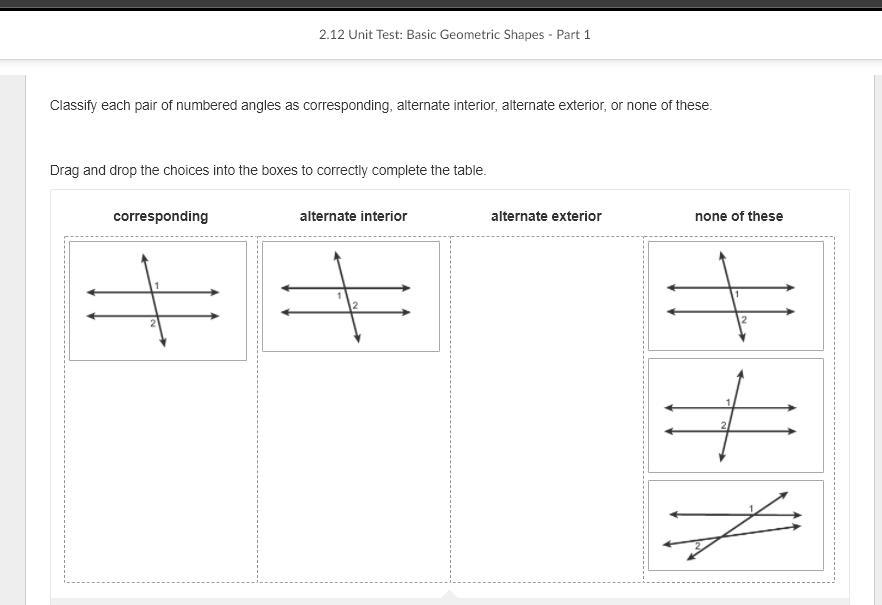 2.12 Unit Test: Basic Geometric Shapes - Part 1

Classify each pair of numbered angles as corresponding, alternate interior, alternate exterior, or none of these.

Drag and drop the choices into the boxes to correctly complete the table.

corresponding

1
2

alternate interior

1
2

alternate exterior

none of these

1
2

1
2

1
2