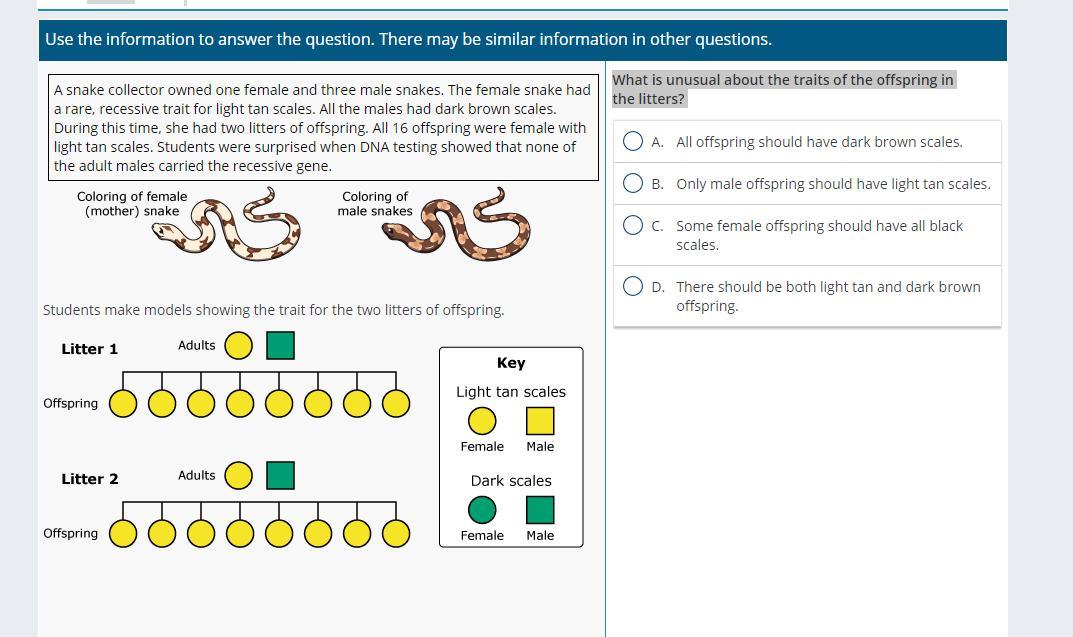 Use the information to answer the question. There may be similar information in other questions.

A snake collector owned one female and three male snakes. The female snake had a rare, recessive trait for light tan scales. All the males had dark brown scales. During this time, she had two litters of offspring. All 16 offspring were female with light tan scales. Students were surprised when DNA testing showed that none of the adult males carried the recessive gene.

Coloring of female (mother) snake

Coloring of male snakes

Students make models showing the trait for the two litters of offspring.

Litter 1

Adults

Offspring

Litter 2

Adults

Offspring

Key

Light tan scales

Female Male

Dark scales

Female Male

What is unusual about the traits of the offspring in the litters?

A. All offspring should have dark brown scales.

B. Only male offspring should have light tan scales.

C. Some female offspring should have all black scales.

D. There should be both light tan and dark brown offspring.