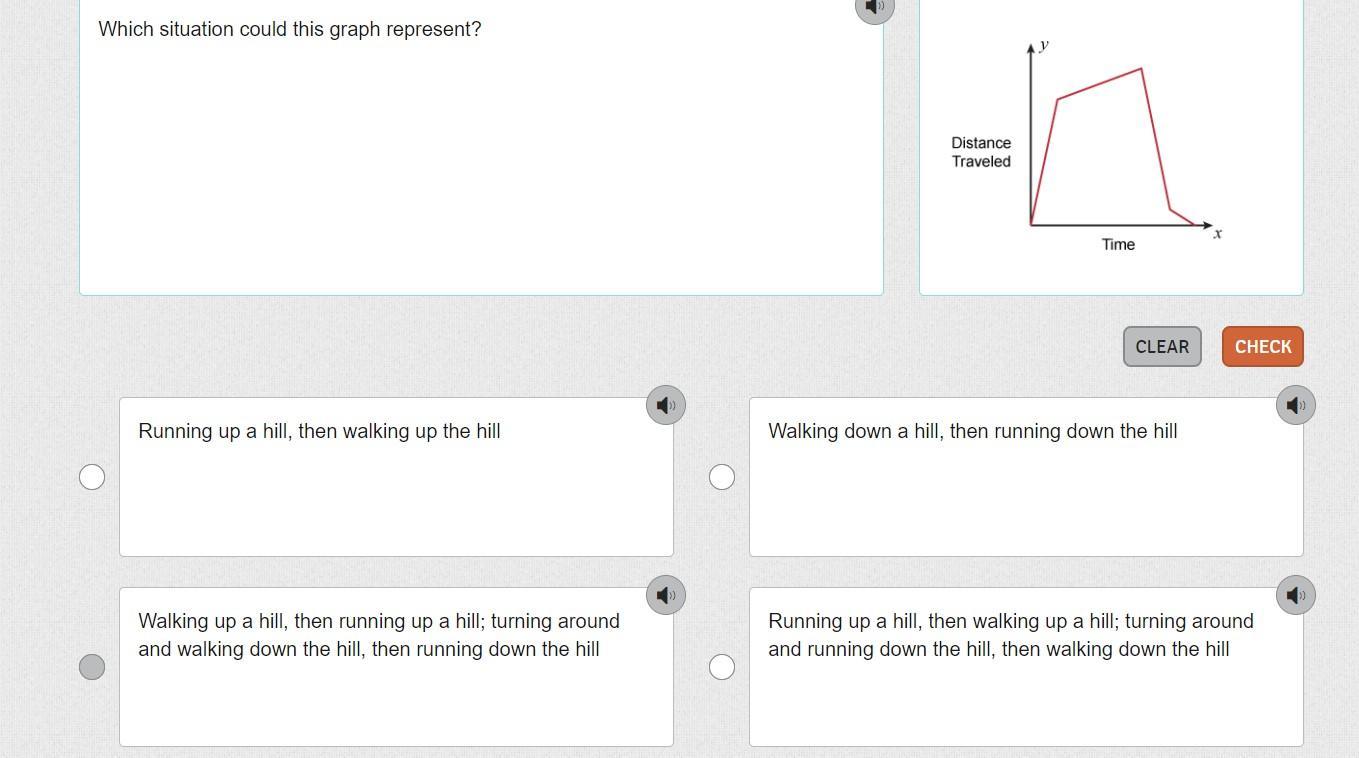 Which situation could this graph represent?

$y$

Distance Traveled

Time

$x$

CLEAR

CHECK

Running up a hill, then walking up the hill

Walking down a hill, then running down the hill

Walking up a hill, then running up a hill; turning around and walking down the hill, then running down the hill

Running up a hill, then walking up a hill; turning around and running down the hill, then walking down the hill