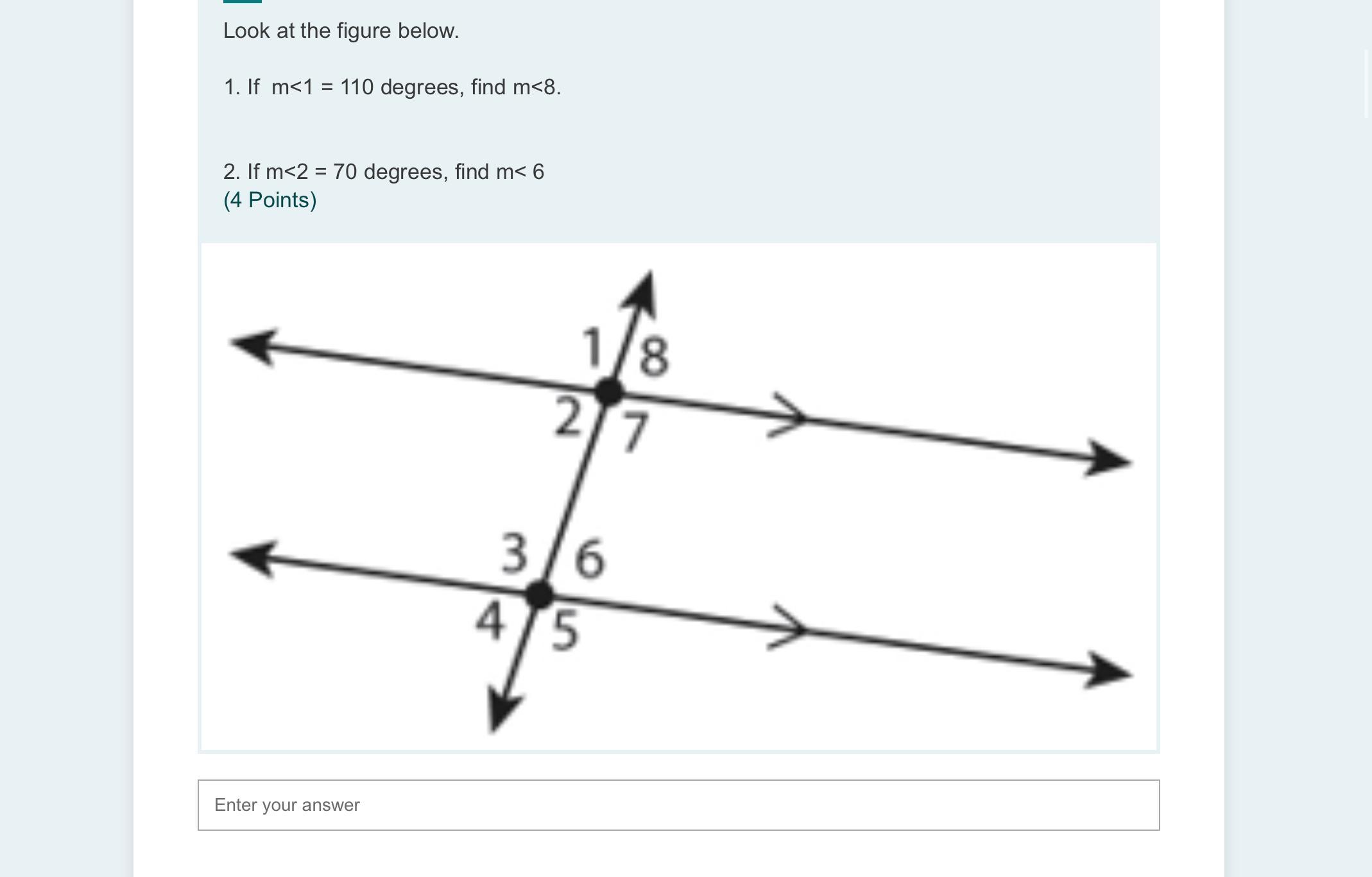 Look at the figure below.

1. If m<1 = 110 degrees, find m<8.

2. If m<2 = 70 degrees, find m< 6
(4 Points)

1 8
2 7
3 6
4 5

Enter your answer