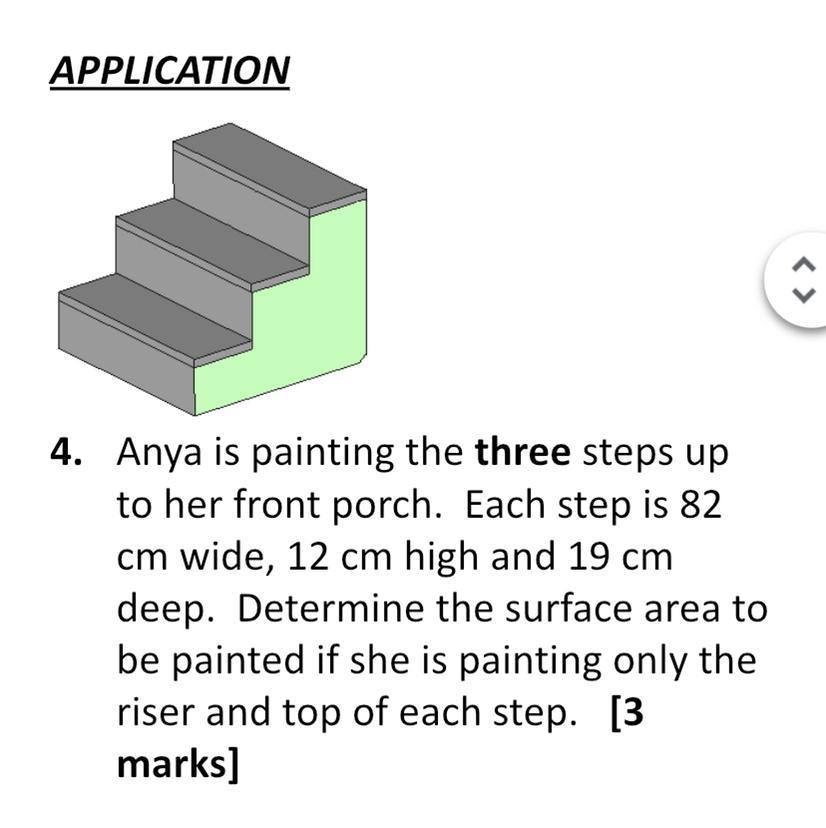 APPLICATION

4. Anya is painting the three steps up to her front porch. Each step is 82 cm wide, 12 cm high and 19 cm deep. Determine the surface area to be painted if she is painting only the riser and top of each step. [3 marks]