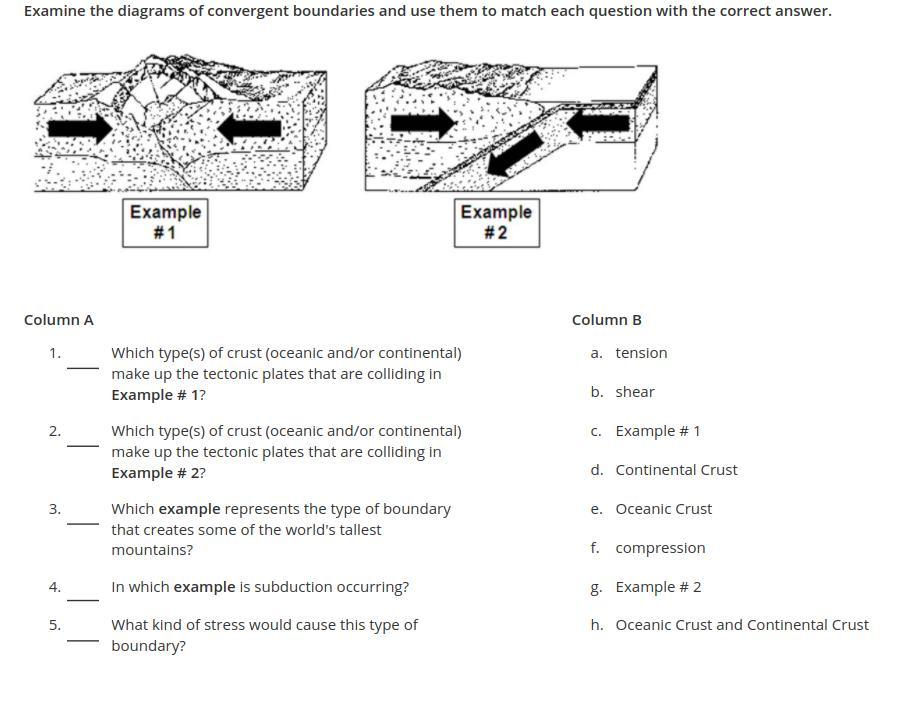 Examine the diagrams of convergent boundaries and use them to match each question with the correct answer.

Example #1

Example #2

Column A

1. ___ Which type(s) of crust (oceanic and/or continental) make up the tectonic plates that are colliding in Example # 1?

2. ___ Which type(s) of crust (oceanic and/or continental) make up the tectonic plates that are colliding in Example # 2?

3. ___ Which example represents the type of boundary that creates some of the world's tallest mountains?

4. ___ In which example is subduction occurring?

5. ___ What kind of stress would cause this type of boundary?

Column B

a. tension

b. shear

c. Example # 1

d. Continental Crust

e. Oceanic Crust

f. compression

g. Example # 2

h. Oceanic Crust and Continental Crust