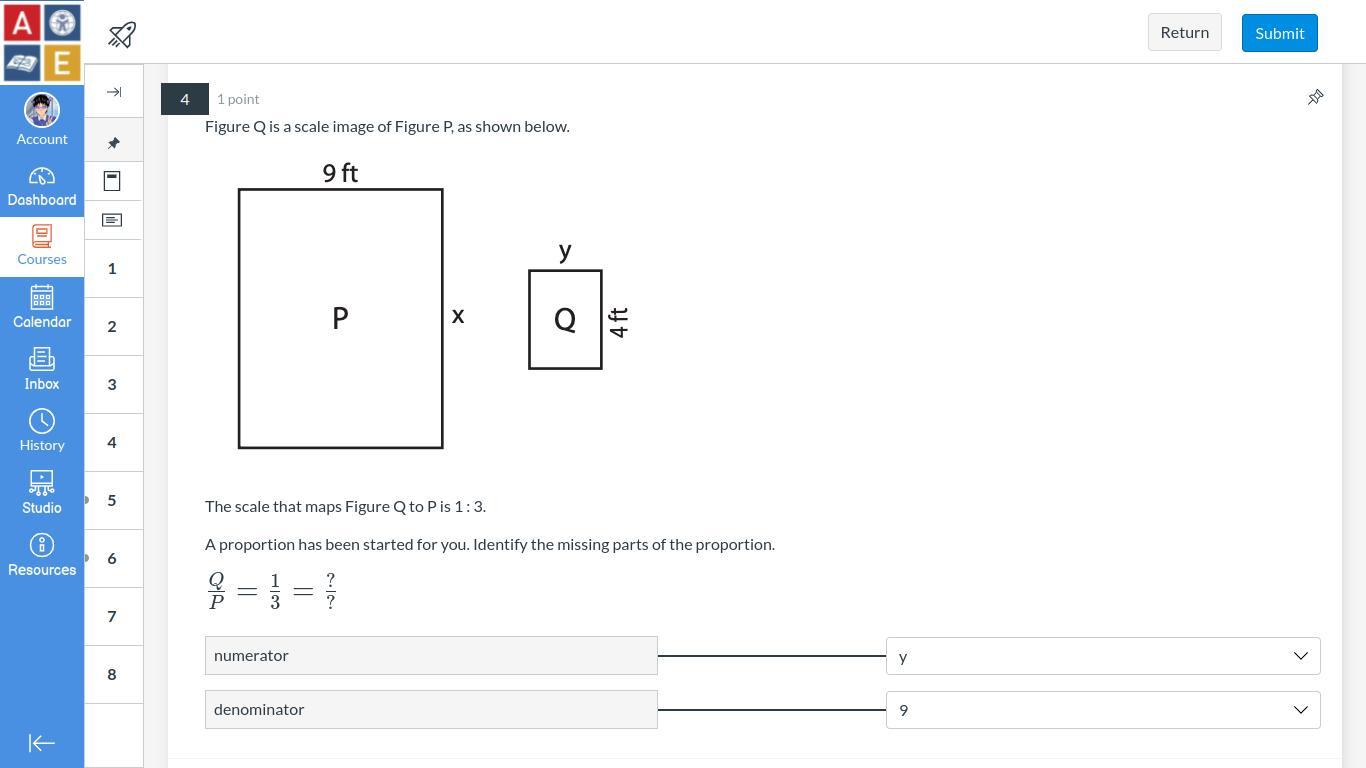 A E

Account
Dashboard
Courses
Calendar
Inbox
History
Studio
Resources

1
2
3
4
5
6
7
8

Return
Submit

4 1 point

Figure Q is a scale image of Figure P, as shown below.

9 ft
P
x
y
Q
4 ft

The scale that maps Figure Q to P is 1 : 3.

A proportion has been started for you. Identify the missing parts of the proportion.

$\frac{Q}{P} = \frac{1}{3} = \frac{?}{?}$

numerator
y

denominator
9