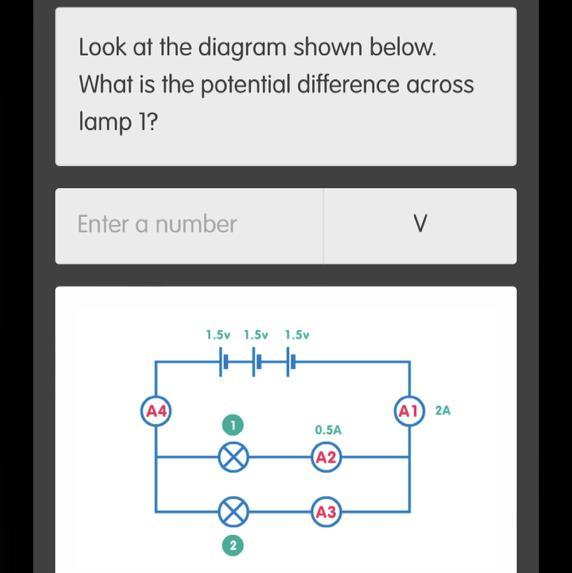 Look at the diagram shown below.
What is the potential difference across lamp 1?

Enter a number

V

1.5v 1.5v 1.5v

A4

A1

2A

1

0.5A

A2

A3

2