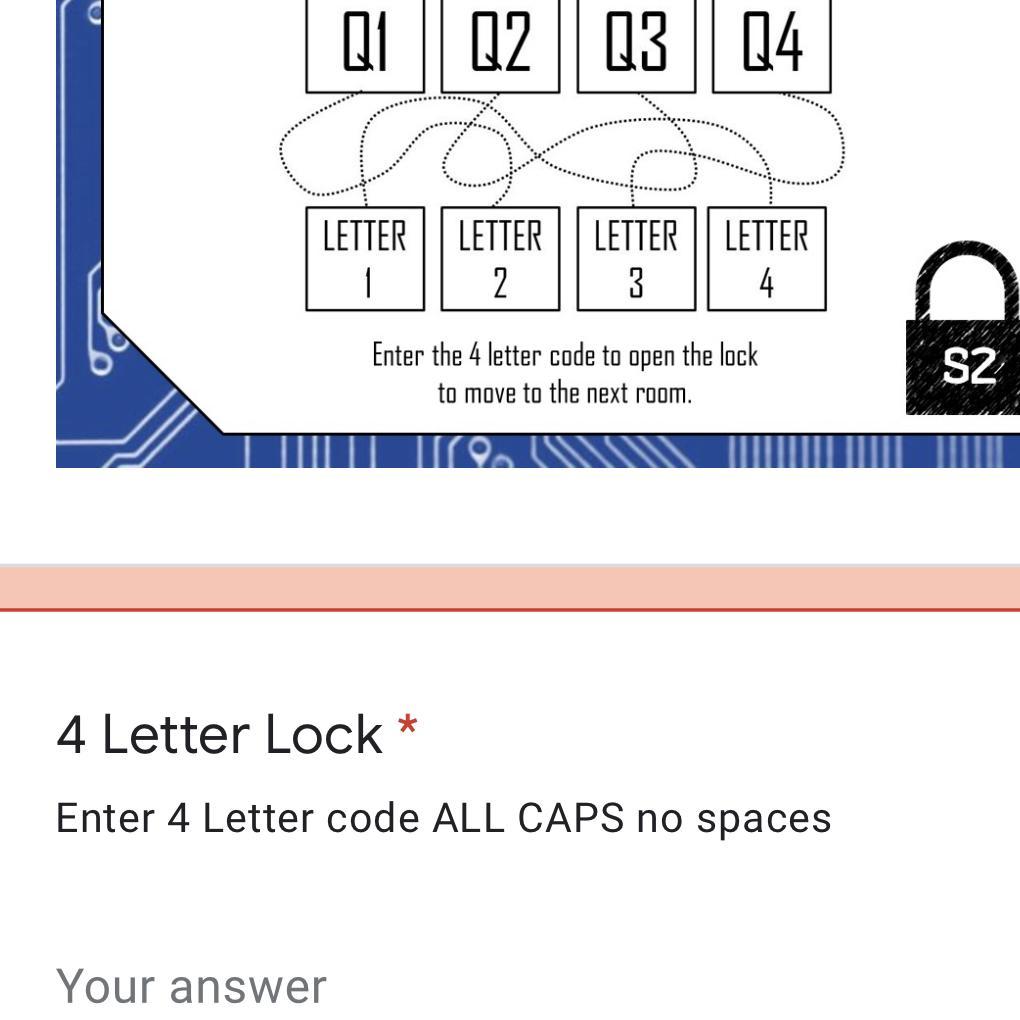 Q1 Q2 Q3 Q4

LETTER 1 LETTER 2 LETTER 3 LETTER 4

Enter the 4 letter code to open the lock to move to the next room.

S2

4 Letter Lock *

Enter 4 Letter code ALL CAPS no spaces

Your answer