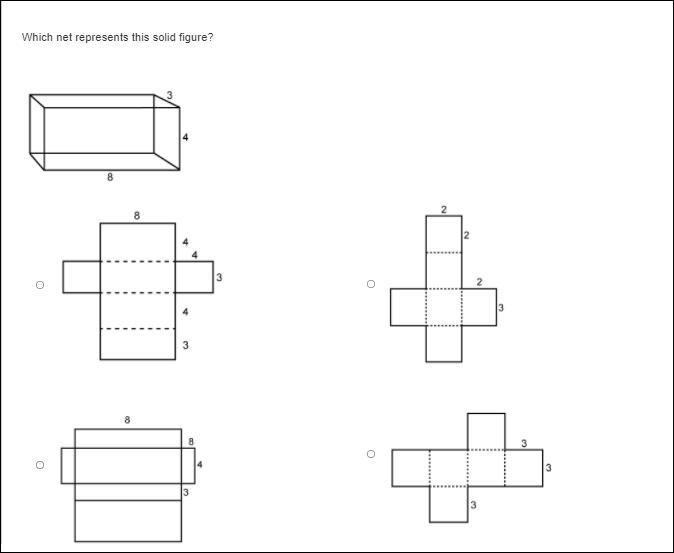 Which net represents this solid figure?

3
4
8

8
4
4
3
4
3

2
2
2
3

8
8
4
3

3
3
3