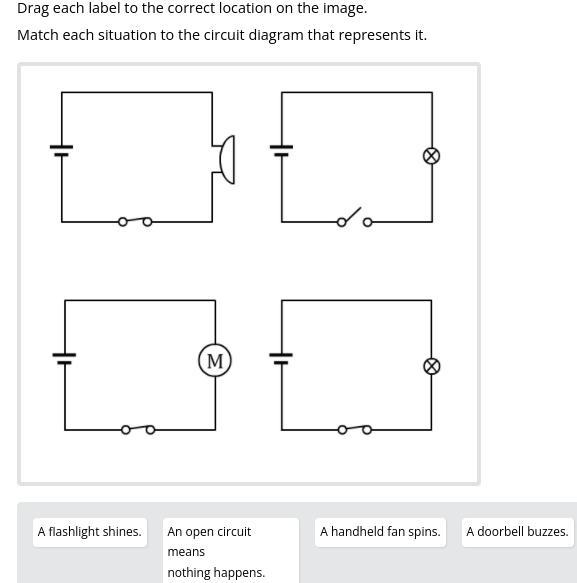 Drag each label to the correct location on the image.

Match each situation to the circuit diagram that represents it.

M

A flashlight shines.

An open circuit means nothing happens.

A handheld fan spins.

A doorbell buzzes.