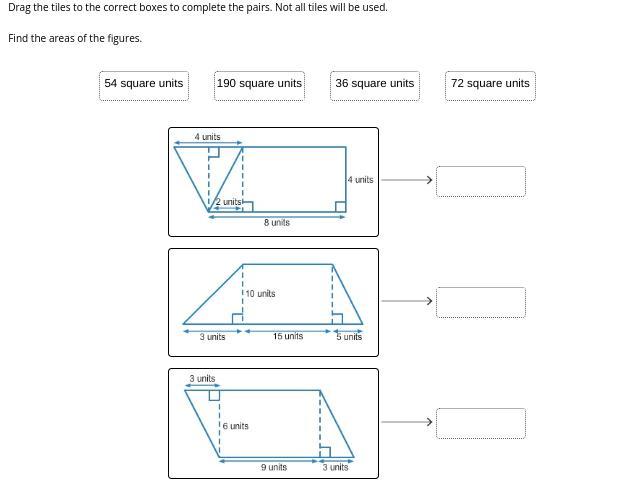 Drag the tiles to the correct boxes to complete the pairs. Not all tiles will be used.

Find the areas of the figures.

54 square units

190 square units

36 square units

72 square units

4 units

4 units

2 units

8 units

10 units

3 units

15 units

5 units

3 units

6 units

9 units

3 units