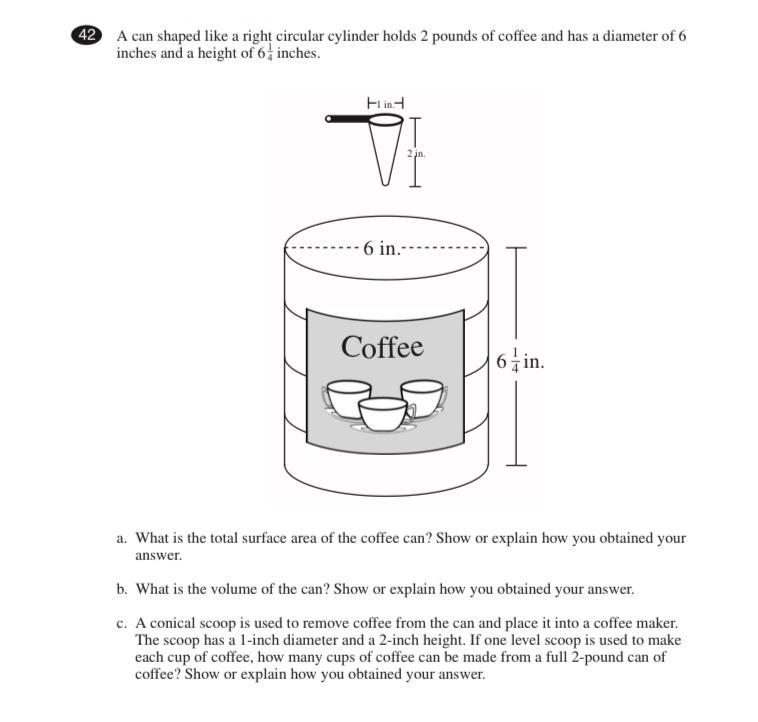 42 A can shaped like a right circular cylinder holds 2 pounds of coffee and has a diameter of 6 inches and a height of $6\frac{1}{4}$ inches.

1 in.

2 in.

6 in.

Coffee

$6\frac{1}{4}$ in.

a. What is the total surface area of the coffee can? Show or explain how you obtained your answer.

b. What is the volume of the can? Show or explain how you obtained your answer.

c. A conical scoop is used to remove coffee from the can and place it into a coffee maker. The scoop has a 1-inch diameter and a 2-inch height. If one level scoop is used to make each cup of coffee, how many cups of coffee can be made from a full 2-pound can of coffee? Show or explain how you obtained your answer.