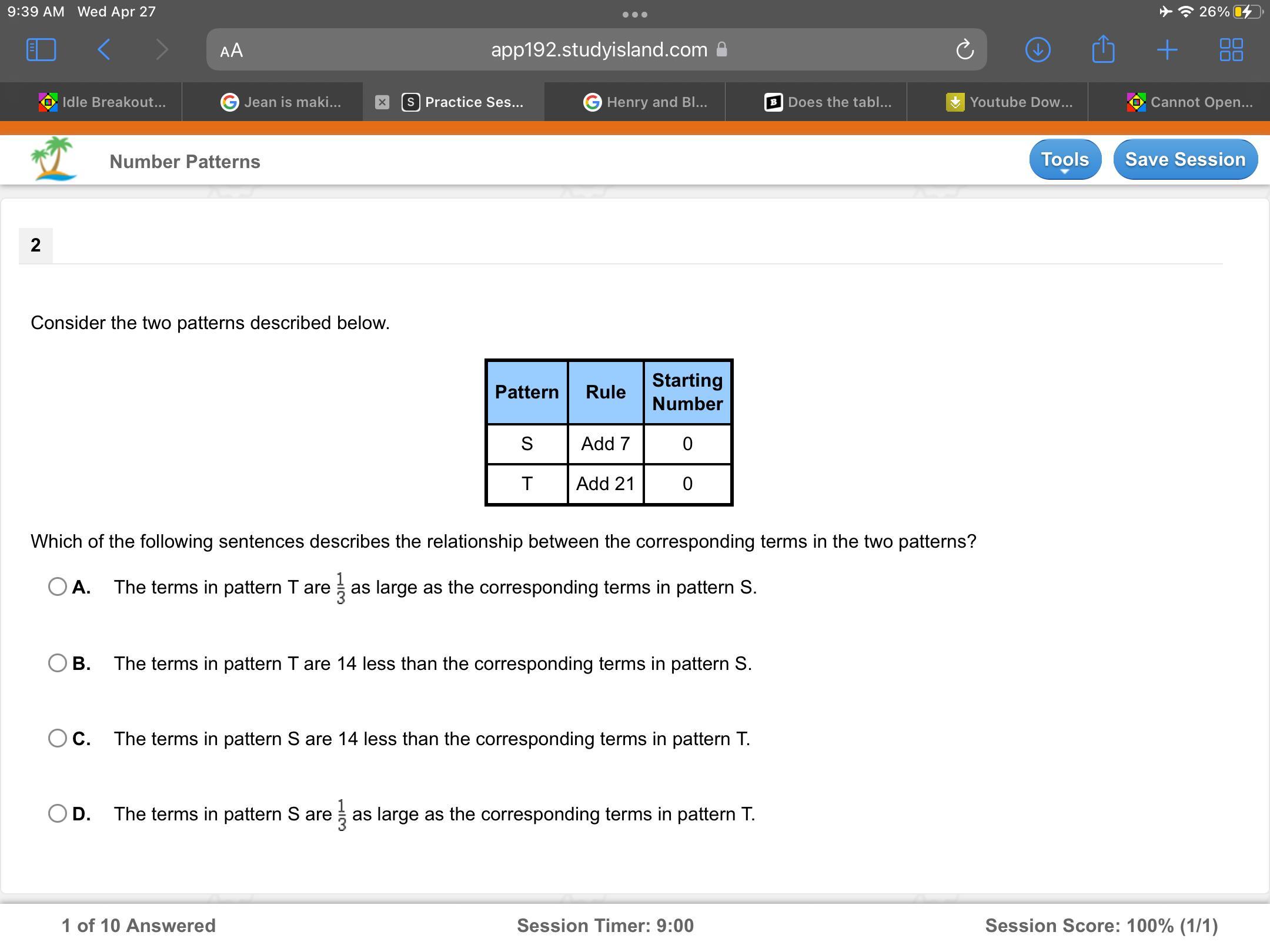 9:39 AM Wed Apr 27

26%

AA app192.studyisland.com

Idle Breakout... Jean is maki... Practice Ses... Henry and Bl... Does the tabl... Youtube Dow... Cannot Open...

Number Patterns

Tools Save Session

2

Consider the two patterns described below.

| Pattern | Rule | Starting Number |
|---|---|---|
| S | Add 7 | 0 |
| T | Add 21 | 0 |

Which of the following sentences describes the relationship between the corresponding terms in the two patterns?

A. The terms in pattern T are $\frac{1}{3}$ as large as the corresponding terms in pattern S.

B. The terms in pattern T are 14 less than the corresponding terms in pattern S.

C. The terms in pattern S are 14 less than the corresponding terms in pattern T.

D. The terms in pattern S are $\frac{1}{3}$ as large as the corresponding terms in pattern T.

1 of 10 Answered Session Timer: 9:00 Session Score: 100% (1/1)