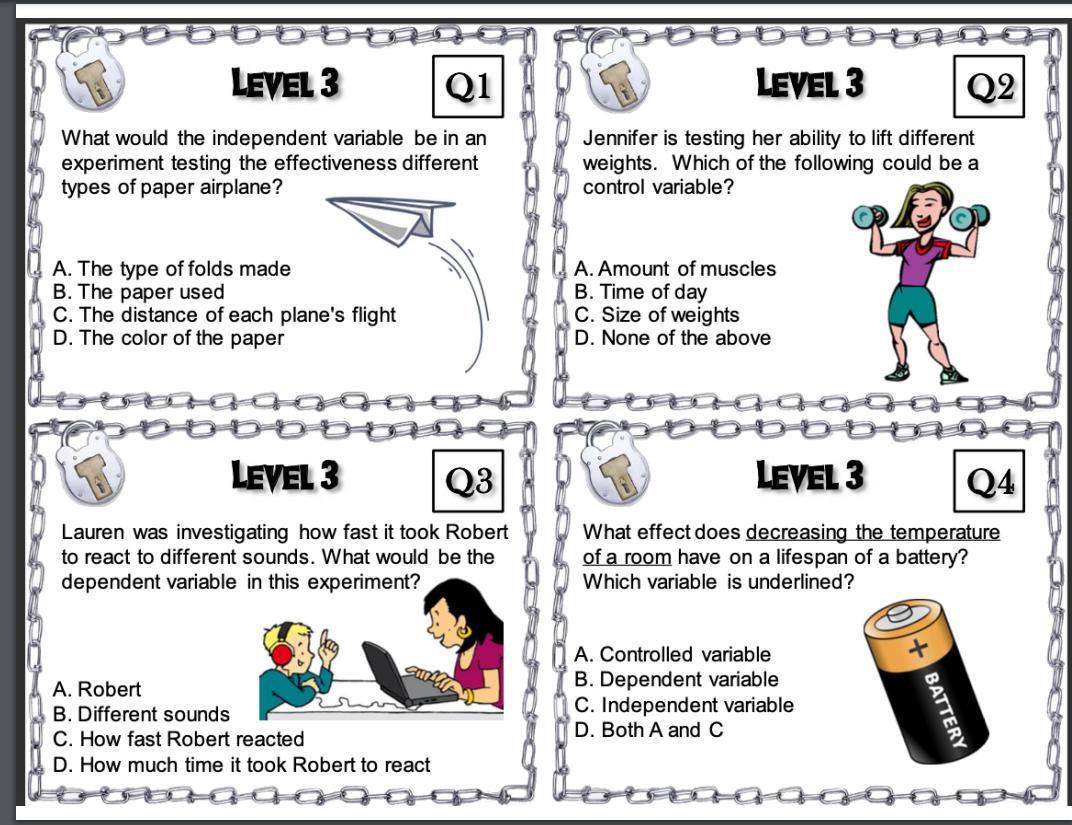 LEVEL 3

Q1

What would the independent variable be in an experiment testing the effectiveness different types of paper airplane?

A. The type of folds made
B. The paper used
C. The distance of each plane's flight
D. The color of the paper

LEVEL 3

Q2

Jennifer is testing her ability to lift different weights. Which of the following could be a control variable?

A. Amount of muscles
B. Time of day
C. Size of weights
D. None of the above

LEVEL 3

Q3

Lauren was investigating how fast it took Robert to react to different sounds. What would be the dependent variable in this experiment?

A. Robert
B. Different sounds
C. How fast Robert reacted
D. How much time it took Robert to react

LEVEL 3

Q4

What effect does decreasing the temperature of a room have on a lifespan of a battery? Which variable is underlined?

A. Controlled variable
B. Dependent variable
C. Independent variable
D. Both A and C

+ BATTERY