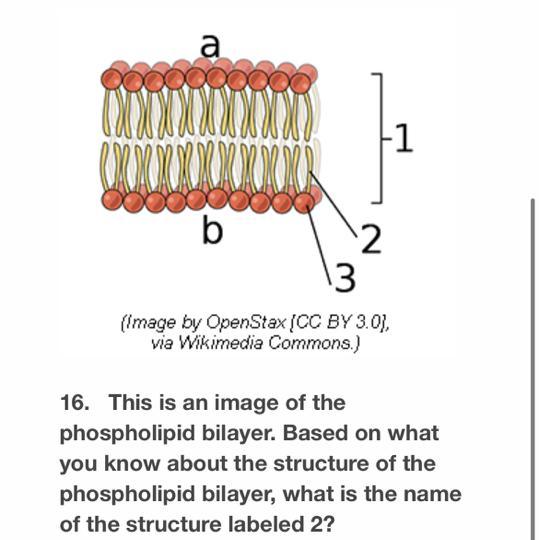 a

1

b

2

3

(Image by OpenStax [CC BY 3.0], via Wikimedia Commons.)

16. This is an image of the phospholipid bilayer. Based on what you know about the structure of the phospholipid bilayer, what is the name of the structure labeled 2?