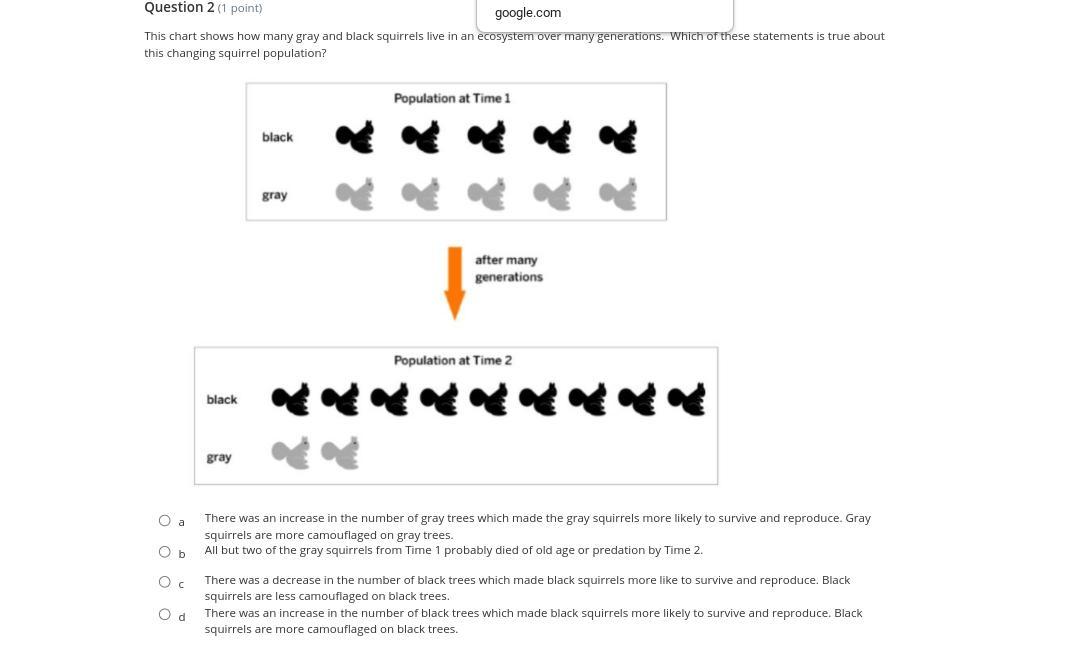 Question 2 (1 point)

google.com

This chart shows how many gray and black squirrels live in an ecosystem over many generations. Which of these statements is true about this changing squirrel population?

Population at Time 1

black

gray

after many generations

Population at Time 2

black

gray

a There was an increase in the number of gray trees which made the gray squirrels more likely to survive and reproduce. Gray squirrels are more camouflaged on gray trees.

b All but two of the gray squirrels from Time 1 probably died of old age or predation by Time 2.

c There was a decrease in the number of black trees which made black squirrels more like to survive and reproduce. Black squirrels are less camouflaged on black trees.

d There was an increase in the number of black trees which made black squirrels more likely to survive and reproduce. Black squirrels are more camouflaged on black trees.