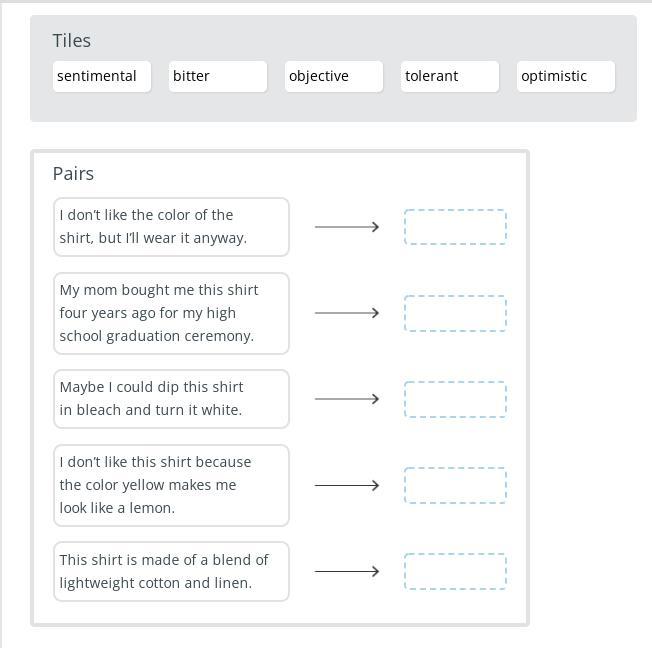 Tiles

sentimental

bitter

objective

tolerant

optimistic

Pairs

I don't like the color of the shirt, but I'll wear it anyway.

My mom bought me this shirt four years ago for my high school graduation ceremony.

Maybe I could dip this shirt in bleach and turn it white.

I don't like this shirt because the color yellow makes me look like a lemon.

This shirt is made of a blend of lightweight cotton and linen.