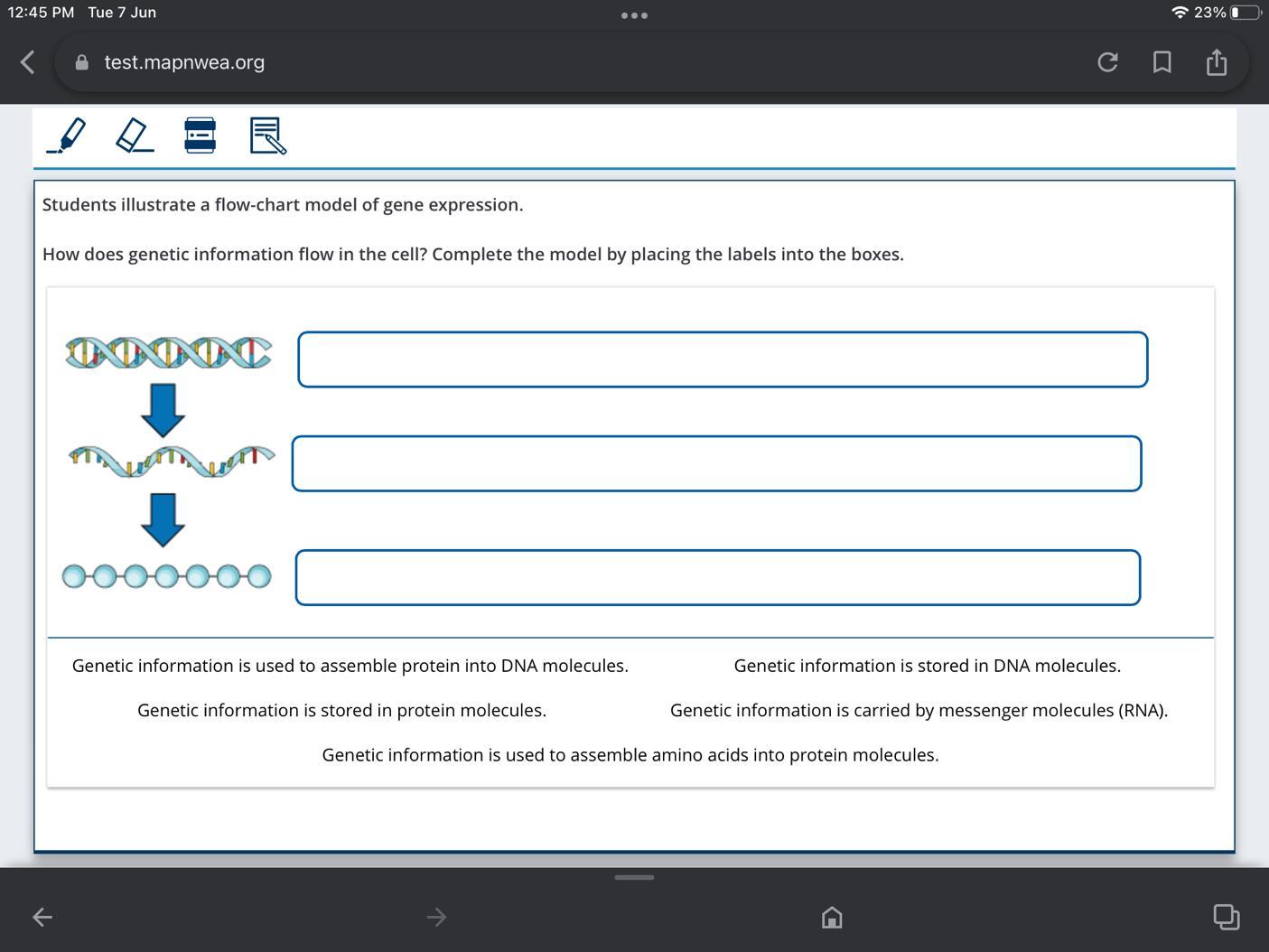 12:45 PM Tue 7 Jun

23%

test.mapnwea.org

Students illustrate a flow-chart model of gene expression.

How does genetic information flow in the cell? Complete the model by placing the labels into the boxes.

Genetic information is used to assemble protein into DNA molecules.

Genetic information is stored in DNA molecules.

Genetic information is stored in protein molecules.

Genetic information is carried by messenger molecules (RNA).

Genetic information is used to assemble amino acids into protein molecules.