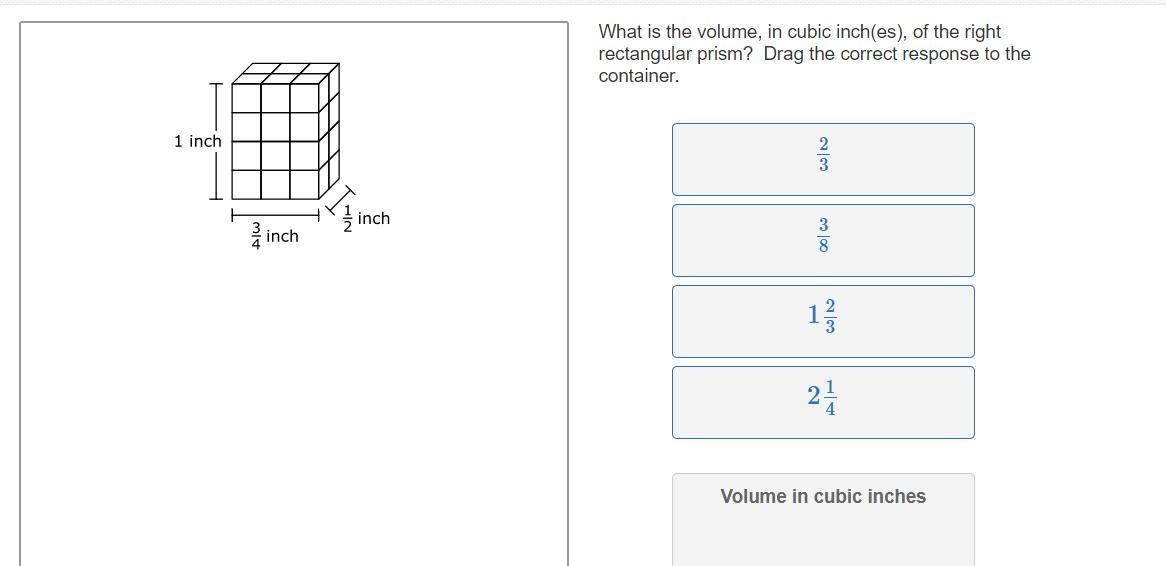 1 inch

$\frac{3}{4}$ inch

$\frac{1}{2}$ inch

What is the volume, in cubic inch(es), of the right rectangular prism? Drag the correct response to the container.

$\frac{2}{3}$

$\frac{3}{8}$

$1\frac{2}{3}$

$2\frac{1}{4}$

Volume in cubic inches