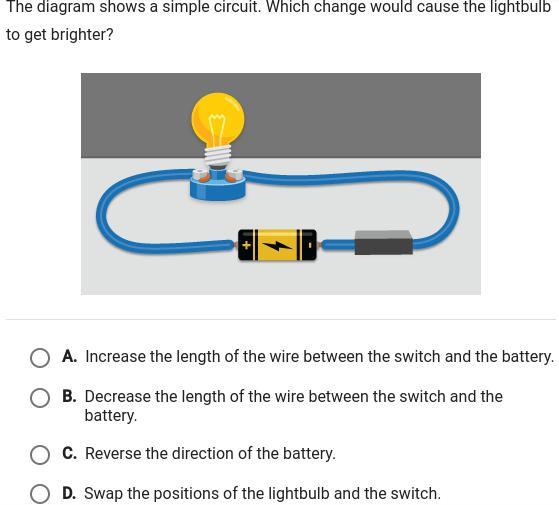 The diagram shows a simple circuit. Which change would cause the lightbulb to get brighter?

+

-

A. Increase the length of the wire between the switch and the battery.

B. Decrease the length of the wire between the switch and the battery.

C. Reverse the direction of the battery.

D. Swap the positions of the lightbulb and the switch.