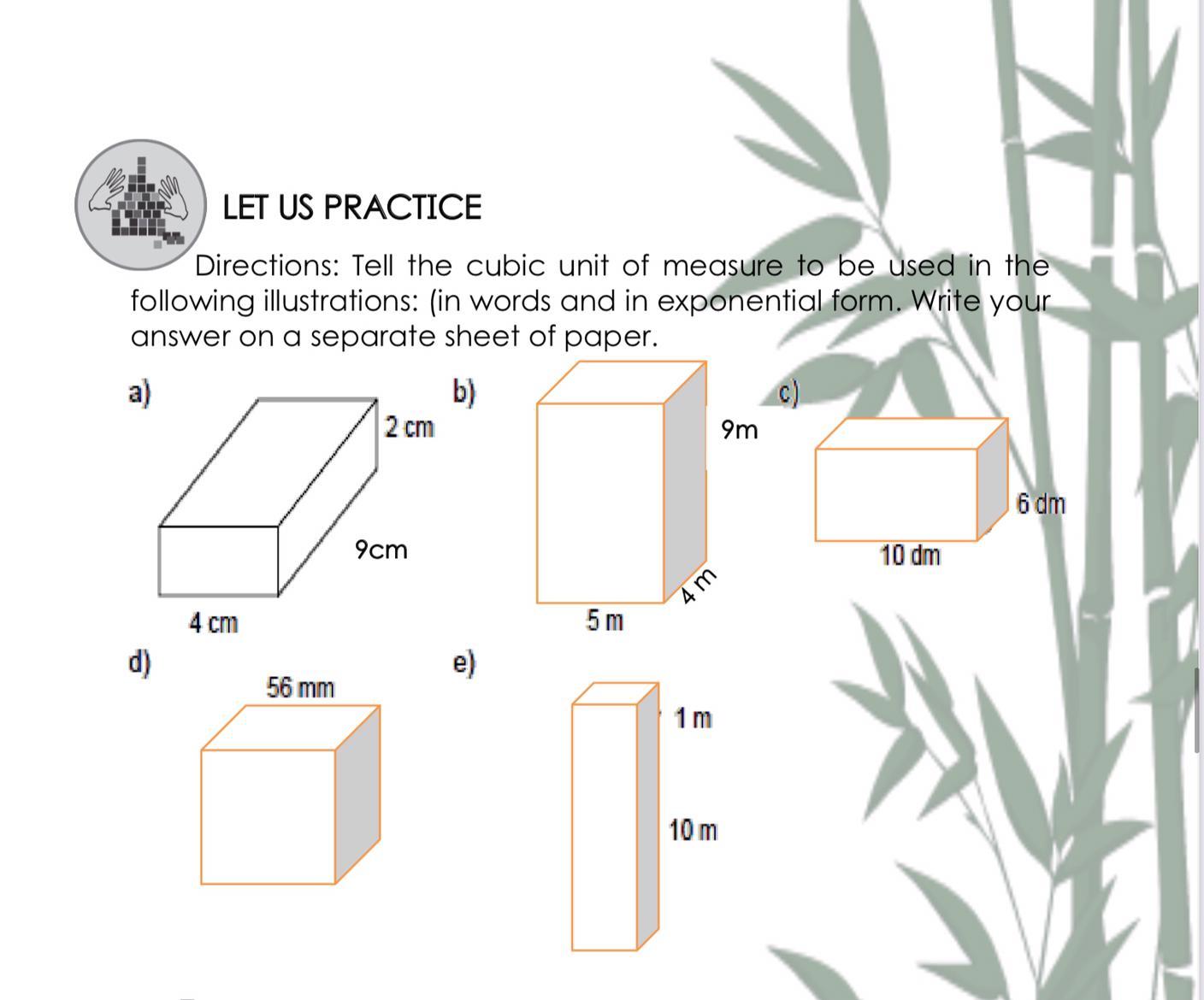 LET US PRACTICE

Directions: Tell the cubic unit of measure to be used in the following illustrations: (in words and in exponential form. Write your answer on a separate sheet of paper.

a)
2 cm
9cm
4 cm

b)
9m
4 m
5 m

c)
6 dm
10 dm

d)
56 mm

e)
1 m
10 m