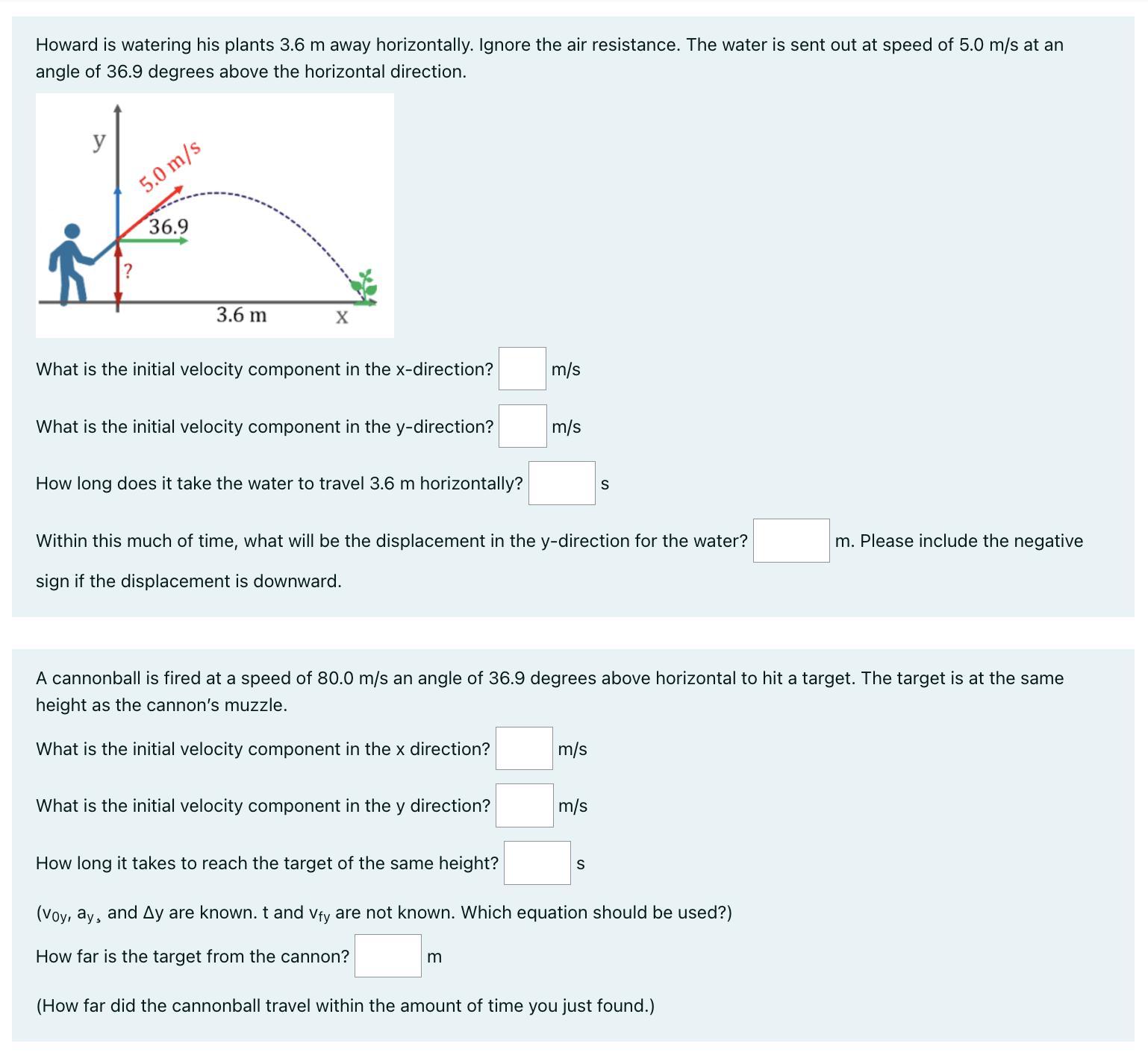 Howard is watering his plants 3.6 m away horizontally. Ignore the air resistance. The water is sent out at speed of 5.0 m/s at an angle of 36.9 degrees above the horizontal direction.

y
5.0 m/s
36.9
?
3.6 m
x

What is the initial velocity component in the x-direction? m/s

What is the initial velocity component in the y-direction? m/s

How long does it take the water to travel 3.6 m horizontally? s

Within this much of time, what will be the displacement in the y-direction for the water? m. Please include the negative sign if the displacement is downward.

A cannonball is fired at a speed of 80.0 m/s an angle of 36.9 degrees above horizontal to hit a target. The target is at the same height as the cannon's muzzle.

What is the initial velocity component in the x direction? m/s

What is the initial velocity component in the y direction? m/s

How long it takes to reach the target of the same height? s

($v_{0y}$, $a_y$, and $\Delta y$ are known. t and $v_{fy}$ are not known. Which equation should be used?)

How far is the target from the cannon? m

(How far did the cannonball travel within the amount of time you just found.)