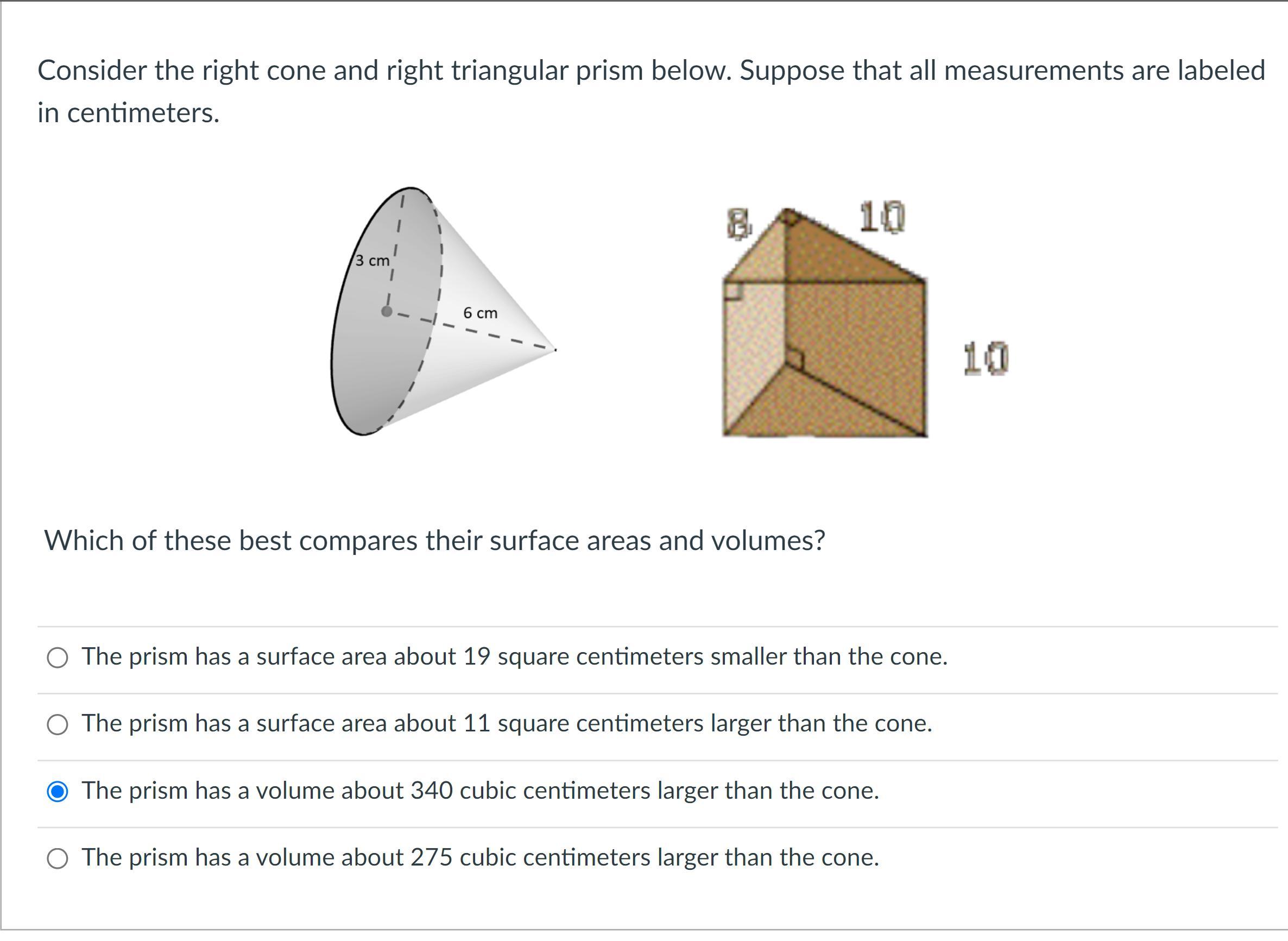 Consider the right cone and right triangular prism below. Suppose that all measurements are labeled in centimeters.

3 cm

6 cm

8

10

10

Which of these best compares their surface areas and volumes?

The prism has a surface area about 19 square centimeters smaller than the cone.

The prism has a surface area about 11 square centimeters larger than the cone.

The prism has a volume about 340 cubic centimeters larger than the cone.

The prism has a volume about 275 cubic centimeters larger than the cone.