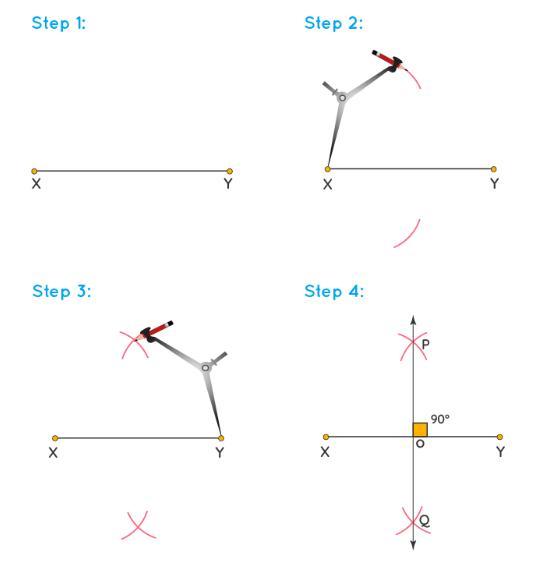 Step 1:

X Y

Step 2:

X Y

Step 3:

X Y

Step 4:

P

90°

X O Y

Q