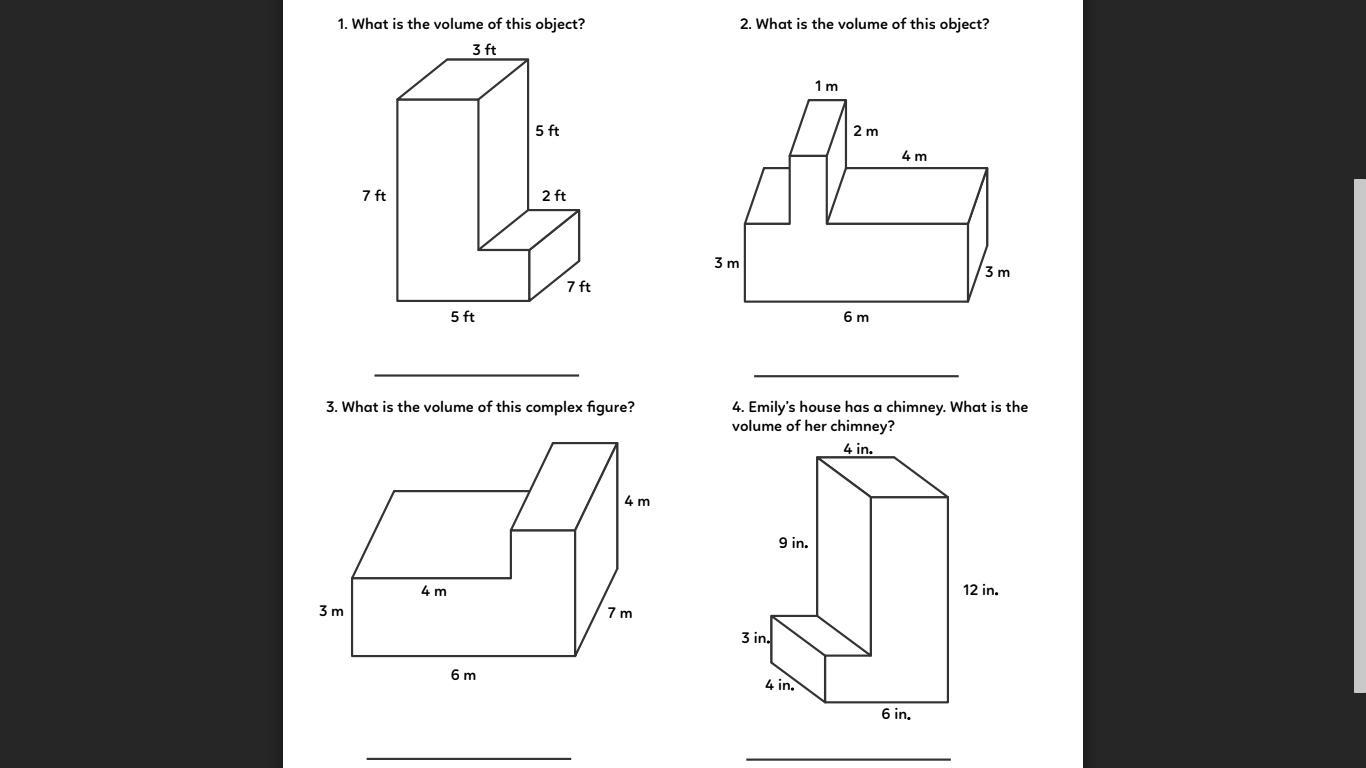 1. What is the volume of this object?

3 ft
5 ft
7 ft
2 ft
7 ft
5 ft

2. What is the volume of this object?

1 m
2 m
4 m
3 m
3 m
6 m

3. What is the volume of this complex figure?

4 m
4 m
3 m
7 m
6 m

4. Emily's house has a chimney. What is the volume of her chimney?

4 in.
9 in.
12 in.
3 in.
4 in.
6 in.