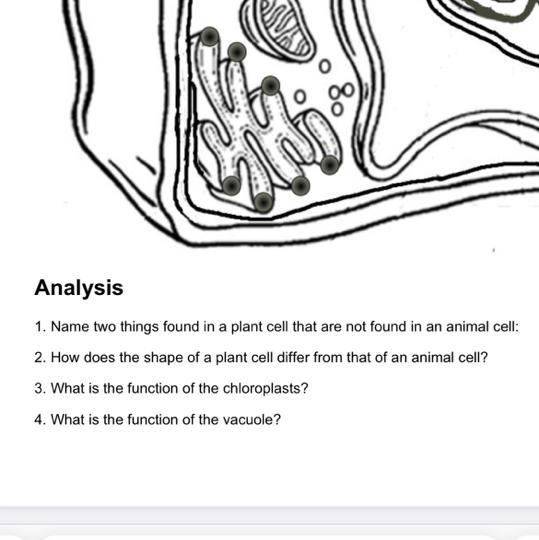 Analysis

1. Name two things found in a plant cell that are not found in an animal cell:

2. How does the shape of a plant cell differ from that of an animal cell?

3. What is the function of the chloroplasts?

4. What is the function of the vacuole?