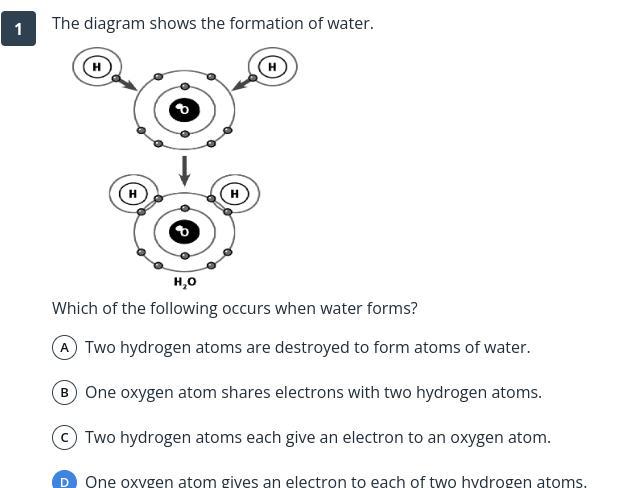 1 The diagram shows the formation of water.

H

H

O

H

H

O

$H_2O$

Which of the following occurs when water forms?

A Two hydrogen atoms are destroyed to form atoms of water.

B One oxygen atom shares electrons with two hydrogen atoms.

C Two hydrogen atoms each give an electron to an oxygen atom.

D One oxygen atom gives an electron to each of two hydrogen atoms.